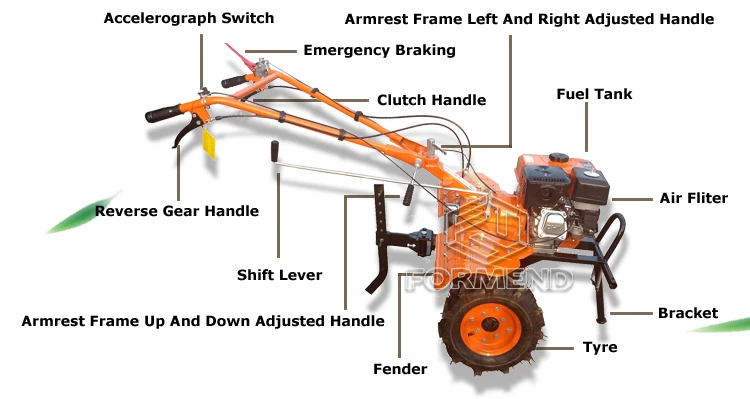 Accelerograph Switch
Armrest Frame Left And Right Adjusted Handle
Emergency Braking
Clutch Handle
Fuel Tank
Air Fliter
Reverse Gear Handle
Shift Lever
FORMEND
Armrest Frame Up And Down Adjusted Handle
Bracket
Tyre
Fender