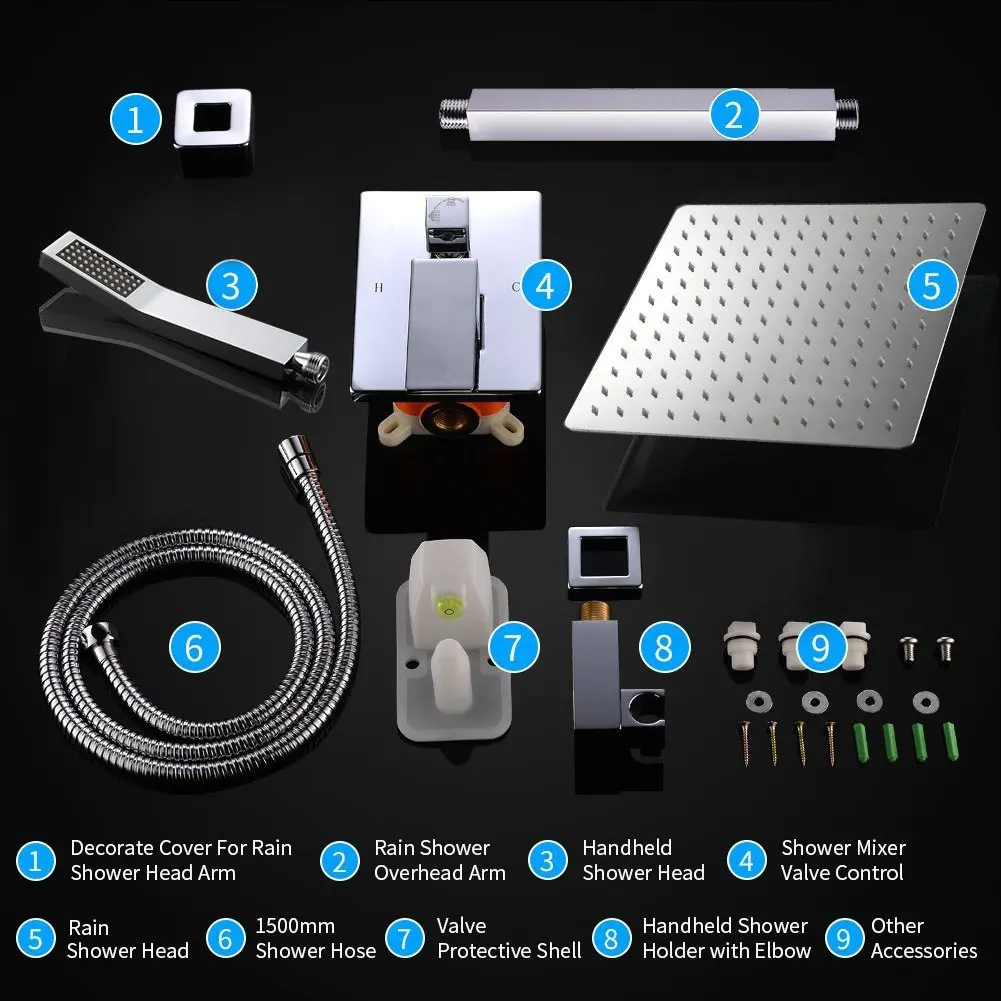 1
2
3
H
C
4
5
6
7
8
9

1 Decorate Cover For Rain Shower Head Arm
2 Rain Shower Overhead Arm
3 Handheld Shower Head
4 Shower Mixer Valve Control

5 Rain Shower Head
6 1500mm Shower Hose
7 Valve Protective Shell
8 Handheld Shower Holder with Elbow
9 Other Accessories