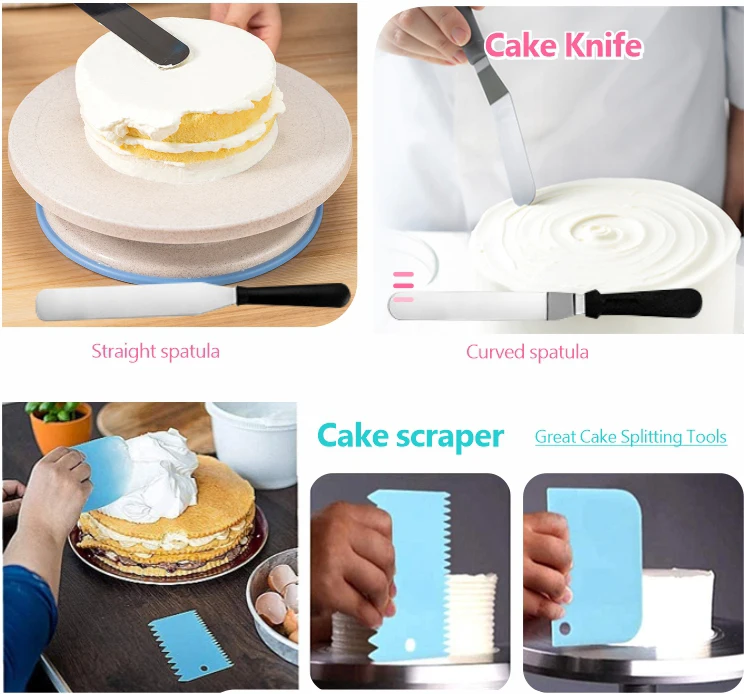 Cake Knife

Straight spatula

Curved spatula

Cake scraper

Great Cake Splitting Tools