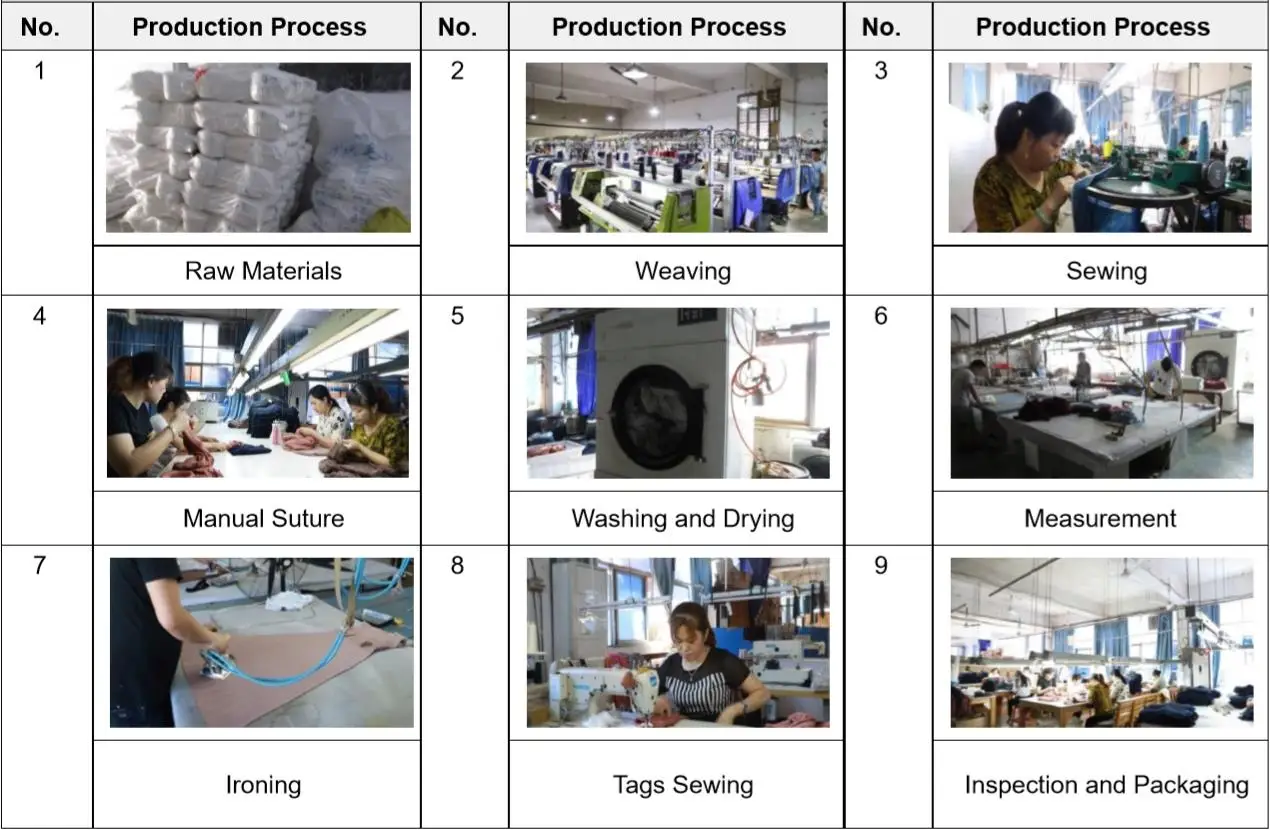 | No. | Production Process | No. | Production Process | No. | Production Process |
|---|---|---|---|---|---|
| 1 | Raw Materials | 2 | Weaving | 3 | Sewing |
| 4 | Manual Suture | 5 | Washing and Drying | 6 | Measurement |
| 7 | Ironing | 8 | Tags Sewing | 9 | Inspection and Packaging |