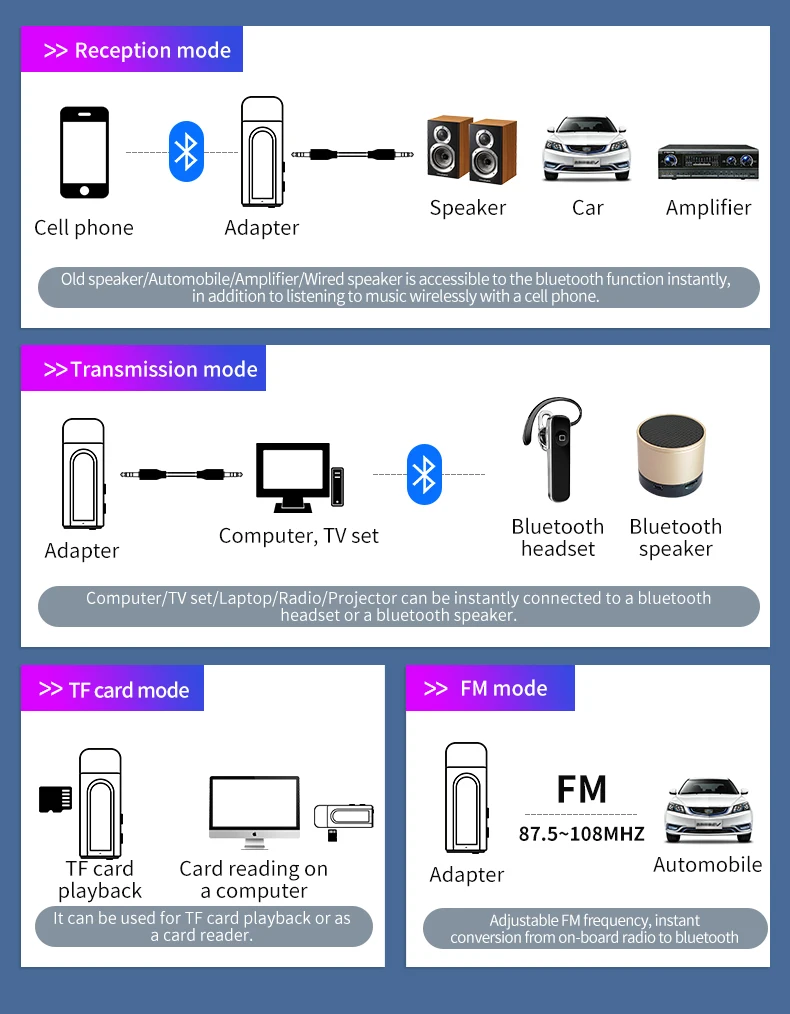 >> Reception mode

Cell phone

Adapter

Speaker

Car

Amplifier

Old speaker/Automobile/Amplifier/Wired speaker is accessible to the bluetooth function instantly, in addition to listening to music wirelessly with a cell phone.

>>Transmission mode

Adapter

Computer, TV set

Bluetooth headset

Bluetooth speaker

Computer/TV set/Laptop/Radio/Projector can be instantly connected to a bluetooth headset or a bluetooth speaker.

>> TF card mode

TF card playback

Card reading on a computer

It can be used for TF card playback or as a card reader.

>> FM mode

Adapter

FM

87.5~108MHZ

Automobile

Adjustable FM frequency, instant conversion from on-board radio to bluetooth