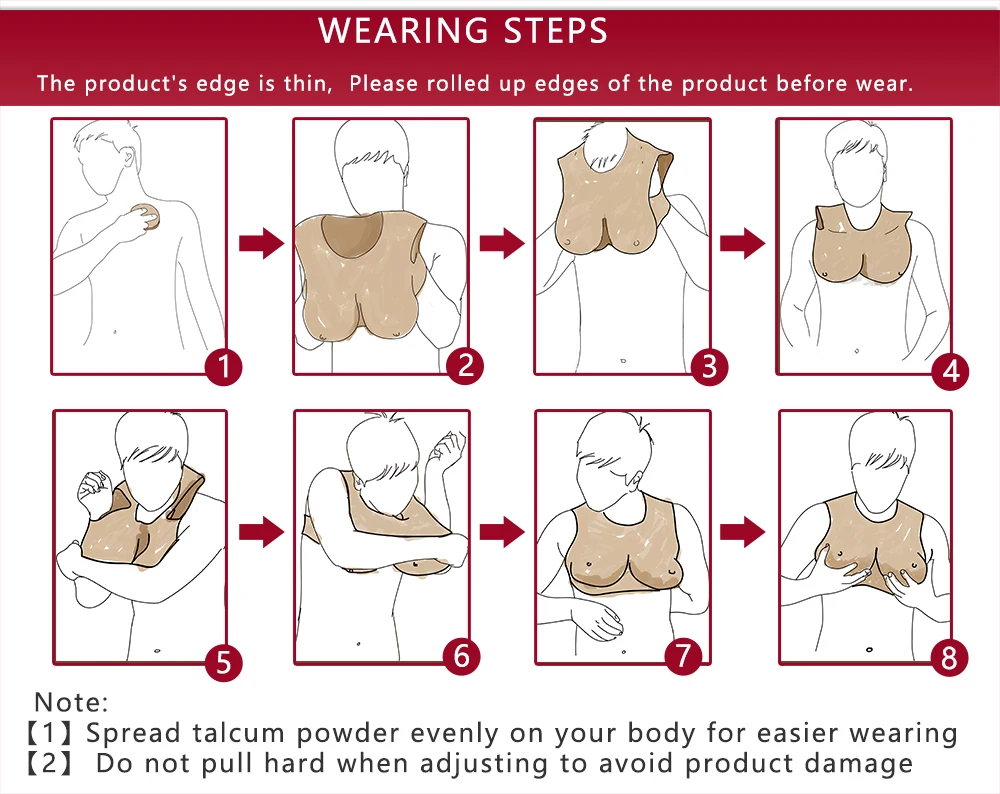 WEARING STEPS

The product's edge is thin, Please rolled up edges of the product before wear.

1

2

3

4

5

6

7

8

Note:
【1】Spread talcum powder evenly on your body for easier wearing
【2】 Do not pull hard when adjusting to avoid product damage