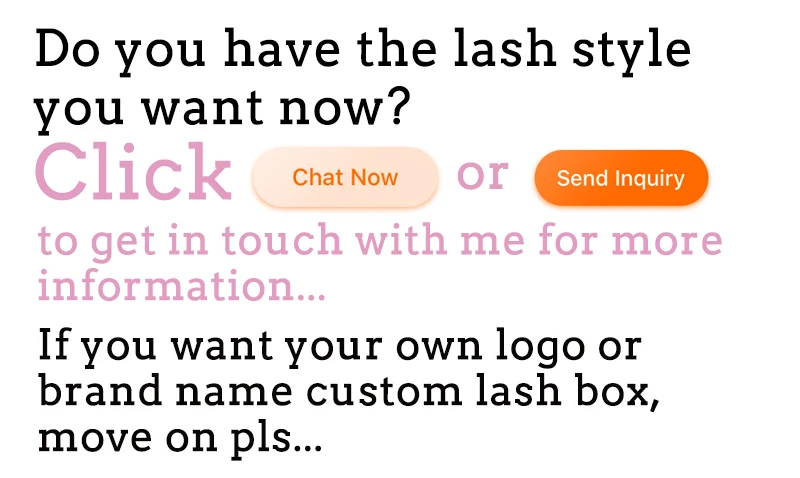 Do you have the lash style you want now?

Click Chat Now or Send Inquiry

to get in touch with me for more information...

If you want your own logo or brand name custom lash box, move on pls...