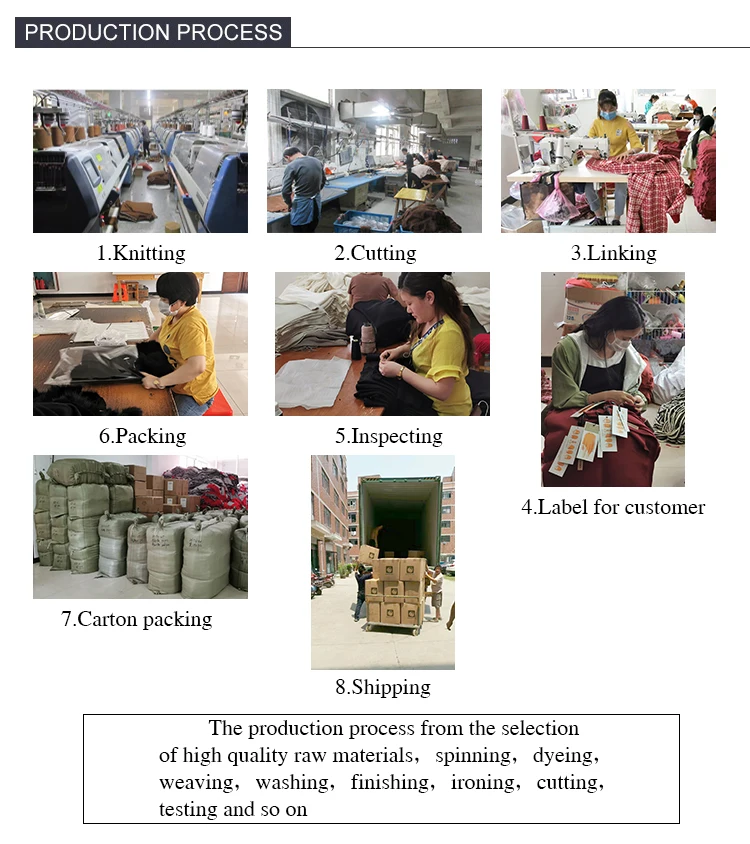 PRODUCTION PROCESS

1.Knitting

2.Cutting

3.Linking

6.Packing

5.Inspecting

4.Label for customer

7.Carton packing

8.Shipping

The production process from the selection of high quality raw materials， spinning， dyeing， weaving， washing， finishing， ironing， cutting， testing and so on