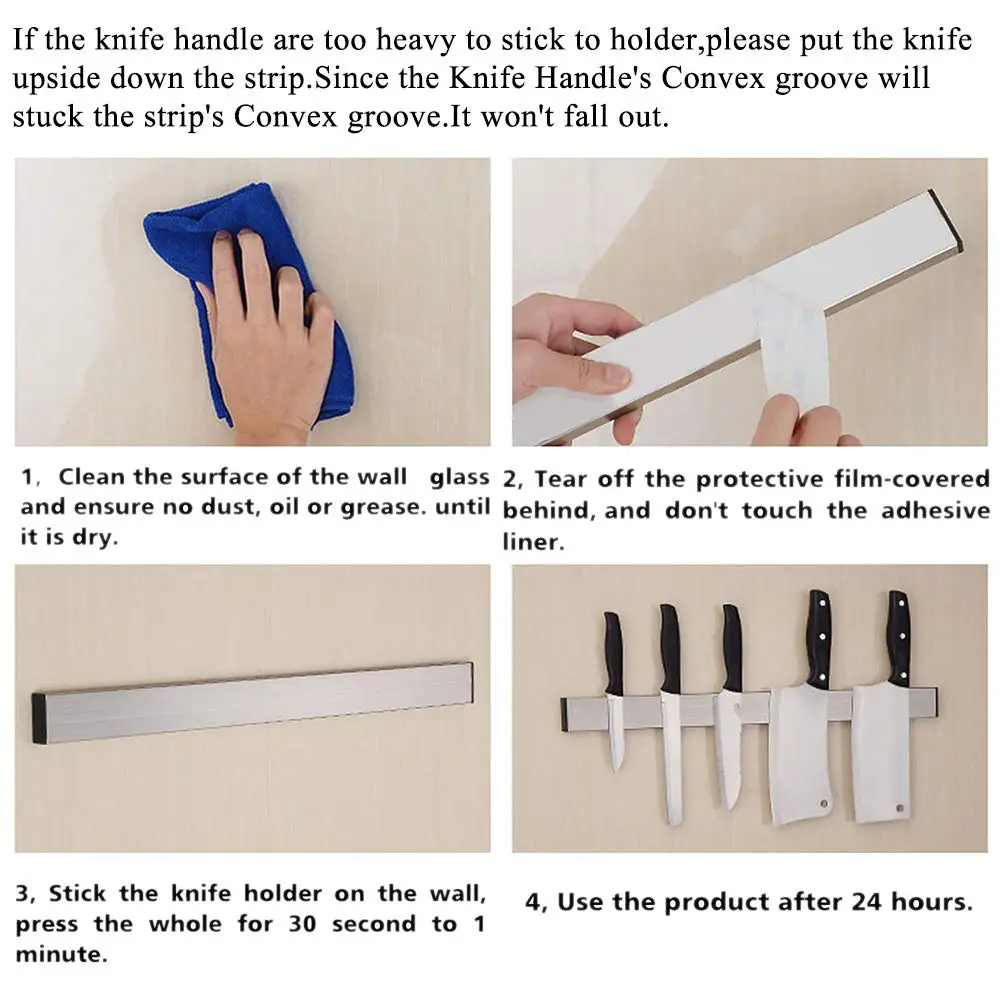 If the knife handle are too heavy to stick to holder,please put the knife upside down the strip.Since the Knife Handle's Convex groove will stuck the strip's Convex groove.It won't fall out.

1, Clean the surface of the wall glass and ensure no dust, oil or grease. until it is dry.

2, Tear off the protective film-covered behind, and don't touch the adhesive liner.

3, Stick the knife holder on the wall, press the whole for 30 second to 1 minute.

4, Use the product after 24 hours.