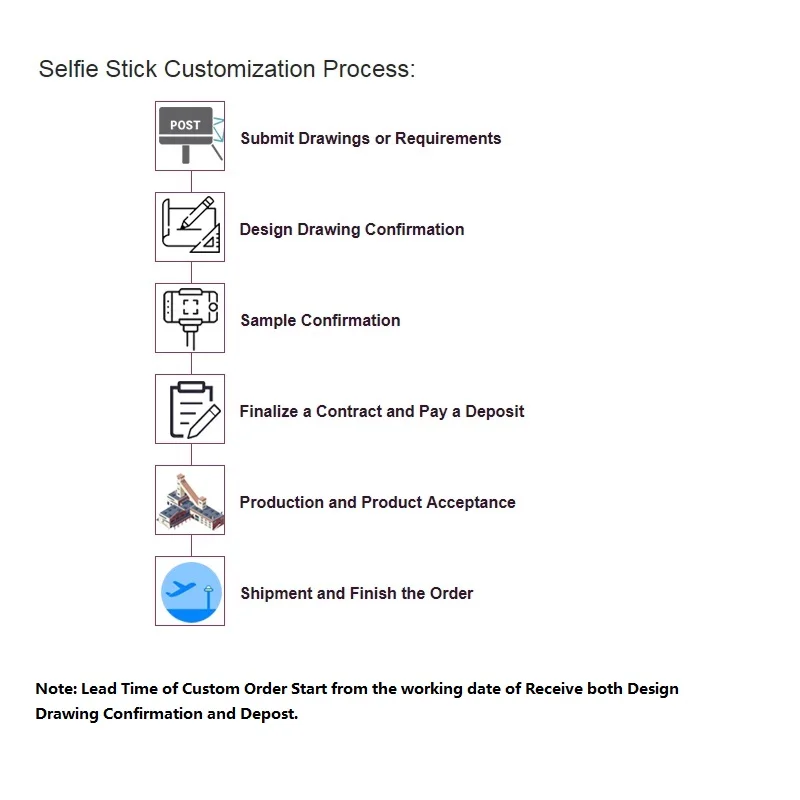 Selfie Stick Customization Process:

POST

Submit Drawings or Requirements

Design Drawing Confirmation

Sample Confirmation

Finalize a Contract and Pay a Deposit

Production and Product Acceptance

Shipment and Finish the Order

Note: Lead Time of Custom Order Start from the working date of Receive both Design Drawing Confirmation and Depost.