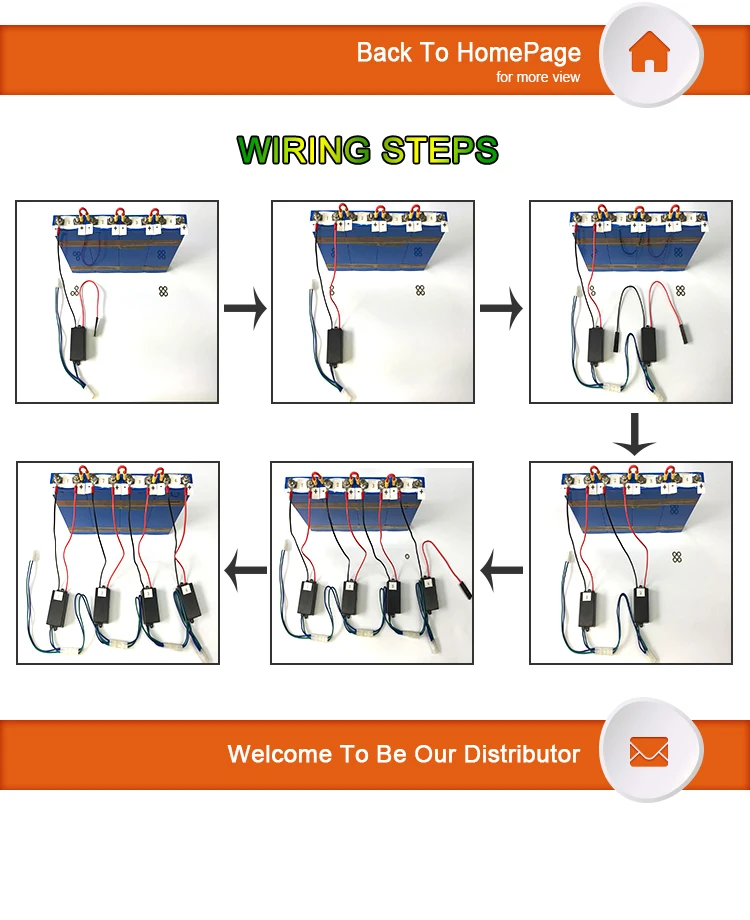 Back To HomePage
for more view

WIRING STEPS

Welcome To Be Our Distributor