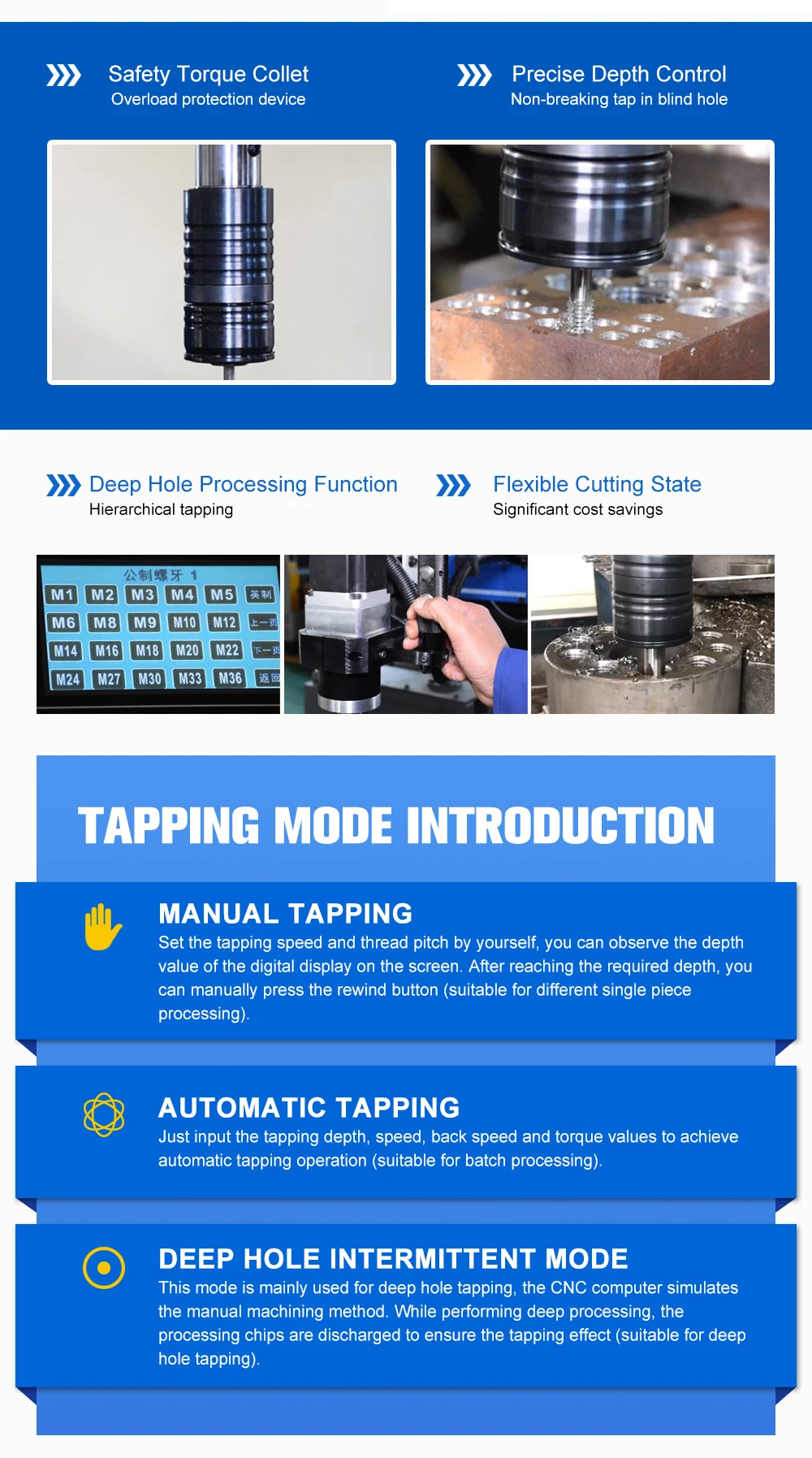 Safety Torque Collet
Overload protection device

Precise Depth Control
Non-breaking tap in blind hole

Deep Hole Processing Function
Hierarchical tapping

Flexible Cutting State
Significant cost savings

公制螺牙 1

| M1 | M2 | M3 | M4 | M5 | 英制 |
|---|---|---|---|---|---|
| M6 | M8 | M9 | M10 | M12 | 上一页 |
| M14 | M16 | M18 | M20 | M22 | 下一页 |
| M24 | M27 | M30 | M33 | M36 | 返回 |

TAPPING MODE INTRODUCTION

MANUAL TAPPING
Set the tapping speed and thread pitch by yourself, you can observe the depth value of the digital display on the screen. After reaching the required depth, you can manually press the rewind button (suitable for different single piece processing).

AUTOMATIC TAPPING
Just input the tapping depth, speed, back speed and torque values to achieve automatic tapping operation (suitable for batch processing).

DEEP HOLE INTERMITTENT MODE
This mode is mainly used for deep hole tapping, the CNC computer simulates the manual machining method. While performing deep processing, the processing chips are discharged to ensure the tapping effect (suitable for deep hole tapping).