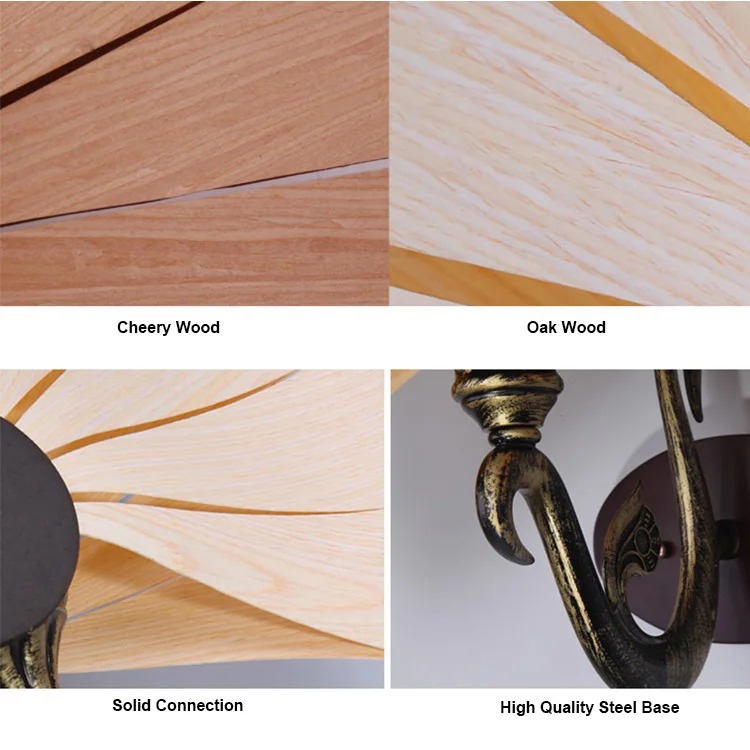 Cheery Wood

Oak Wood

Solid Connection

High Quality Steel Base