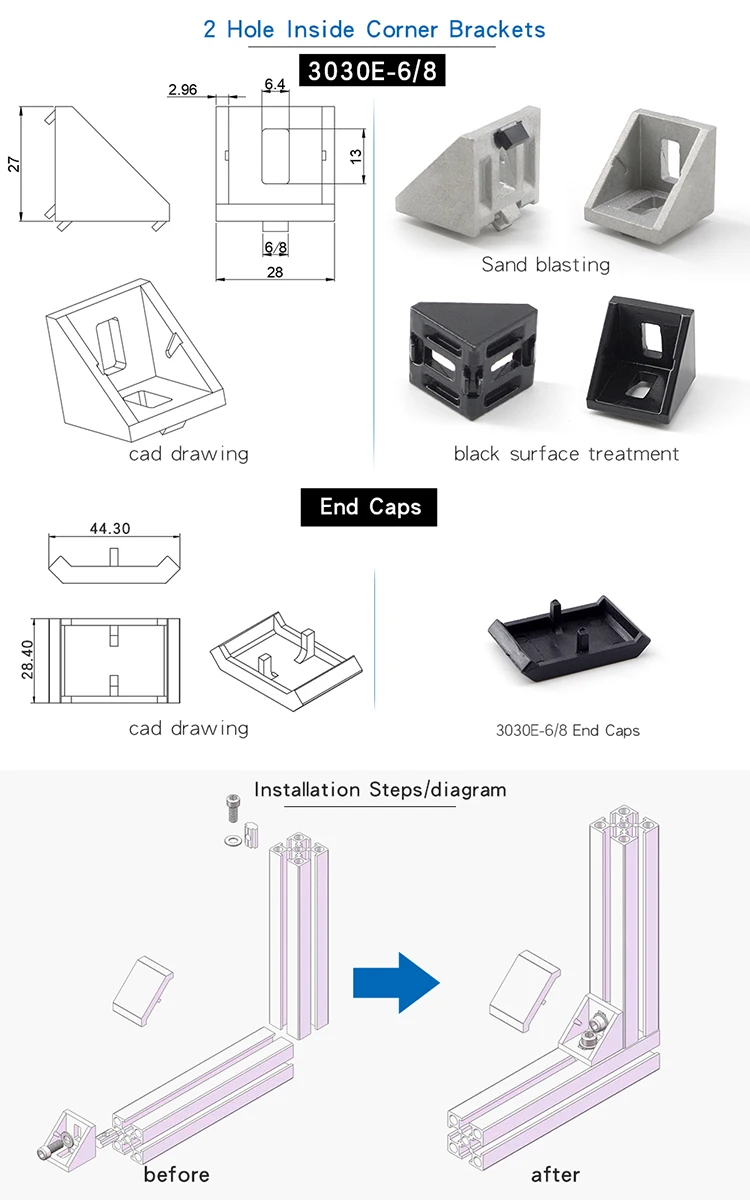 2 Hole Inside Corner Brackets

3030E-6/8

2.96
6.4
27
13
6/8
28

Sand blasting

cad drawing

black surface treatment

End Caps

44.30
28.40

cad drawing

3030E-6/8 End Caps

Installation Steps/diagram

before

after