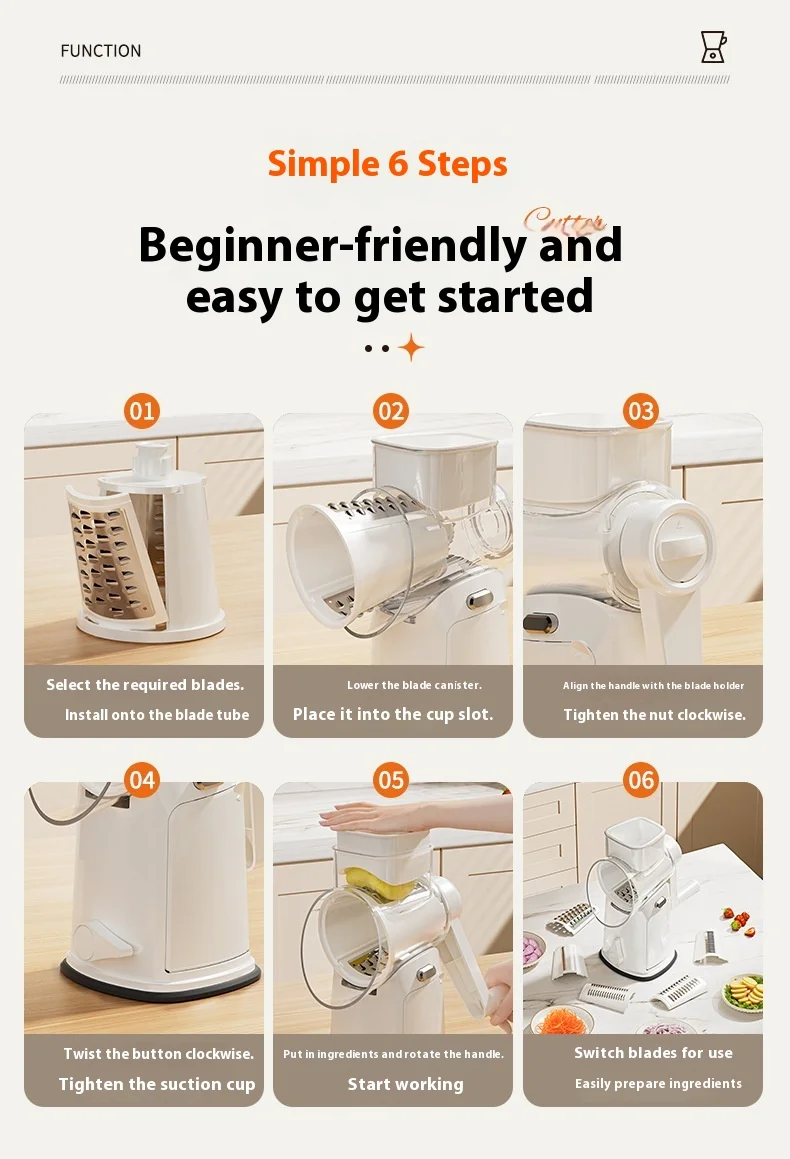 FUNCTION

Simple 6 Steps

Cutter

Beginner-friendly and easy to get started

01

Select the required blades.

Install onto the blade tube

02

Lower the blade canister.

Place it into the cup slot.

03

Align the handle with the blade holder

Tighten the nut clockwise.

04

Twist the button clockwise.

Tighten the suction cup

05

Put in ingredients and rotate the handle.

Start working

06

Switch blades for use

Easily prepare ingredients