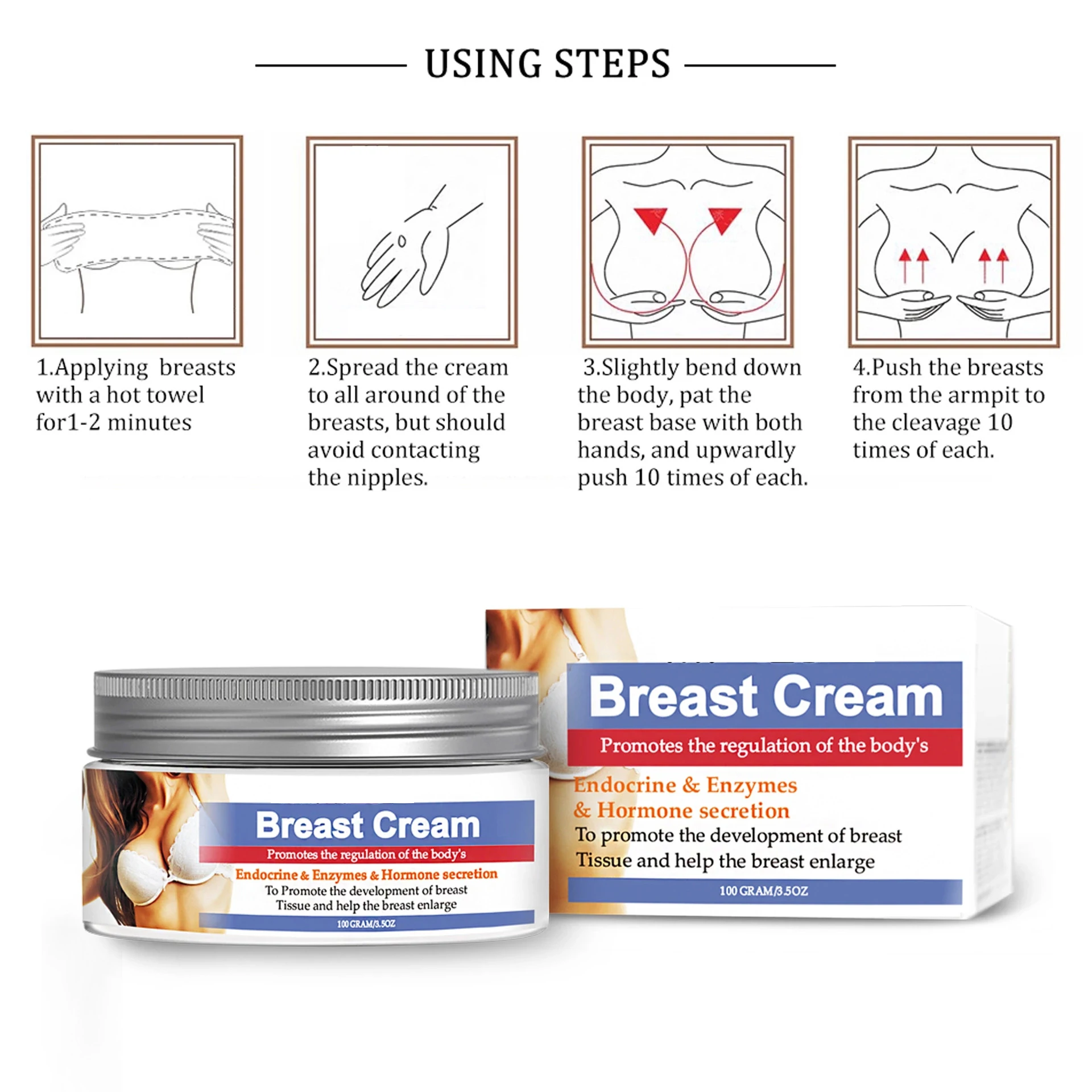 USING STEPS

1.Applying breasts with a hot towel for1-2 minutes

2.Spread the cream to all around of the breasts, but should avoid contacting the nipples.

3.Slightly bend down the body, pat the breast base with both hands, and upwardly push 10 times of each.

4.Push the breasts from the armpit to the cleavage 10 times of each.

Breast Cream
Promotes the regulation of the body's
Endocrine & Enzymes & Hormone secretion
To Promote the development of breast Tissue and help the breast enlarge
100 GRAM/3.5OZ

Breast Cream
Promotes the regulation of the body's
Endocrine & Enzymes & Hormone secretion
To promote the development of breast Tissue and help the breast enlarge
100 GRAM/3.5OZ