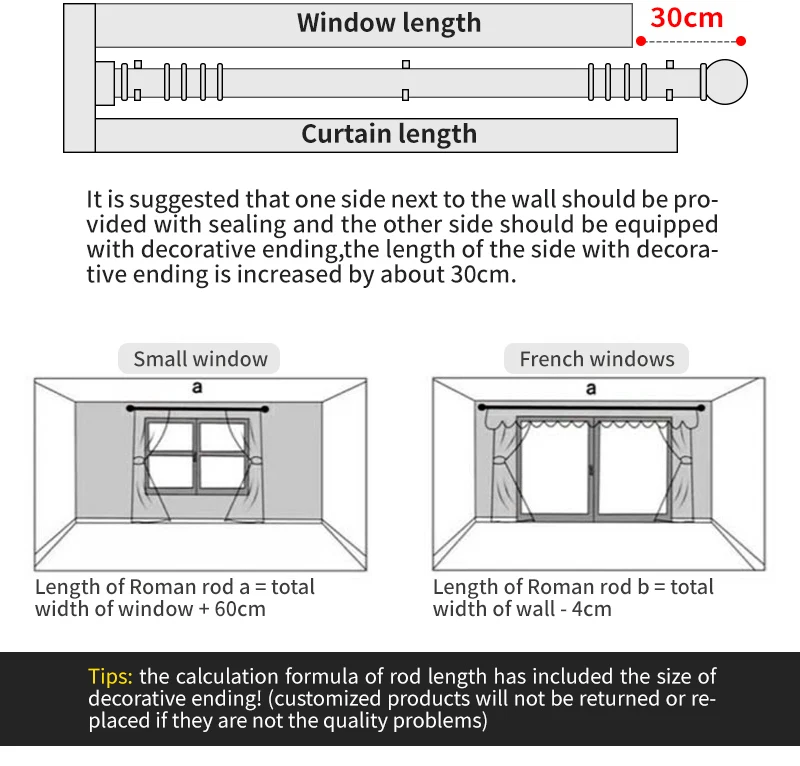 Window length

30cm

Curtain length

It is suggested that one side next to the wall should be provided with sealing and the other side should be equipped with decorative ending,the length of the side with decorative ending is increased by about 30cm.

Small window

a

Length of Roman rod a = total width of window + 60cm

French windows

a

Length of Roman rod b = total width of wall - 4cm

Tips: the calculation formula of rod length has included the size of decorative ending! (customized products will not be returned or replaced if they are not the quality problems)