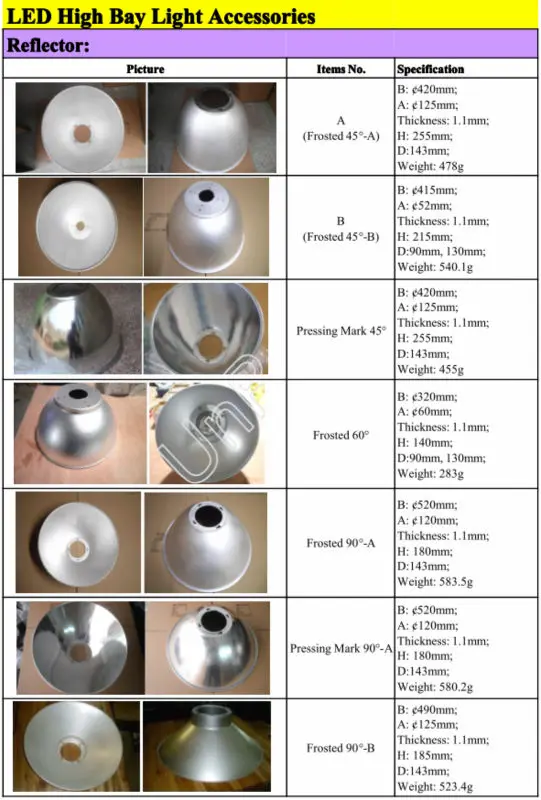 LED High Bay Light Accessories

Reflector:

| Picture | Items No. | Specification |
|---|---|---|
| | A (Frosted 45°-A) | B: ¢420mm; A: ¢125mm; Thickness: 1.1mm; H: 255mm; D:143mm; Weight: 478g |
| | B (Frosted 45°-B) | B: ¢415mm; A: ¢52mm; Thickness: 1.1mm; H: 215mm; D:90mm, 130mm; Weight: 540.1g |
| | Pressing Mark 45° | B: ¢420mm; A: ¢125mm; Thickness: 1.1mm; H: 255mm; D:143mm; Weight: 455g |
| | Frosted 60° | B: ¢320mm; A: ¢60mm; Thickness: 1.1mm; H: 140mm; D:90mm, 130mm; Weight: 283g |
| | Frosted 90°-A | B: ¢520mm; A: ¢120mm; Thickness: 1.1mm; H: 180mm; D:143mm; Weight: 583.5g |
| | Pressing Mark 90°-A | B: ¢520mm; A: ¢120mm; Thickness: 1.1mm; H: 180mm; D:143mm; Weight: 580.2g |
| | Frosted 90°-B | B: ¢490mm; A: ¢125mm; Thickness: 1.1mm; H: 185mm; D:143mm; Weight: 523.4g |