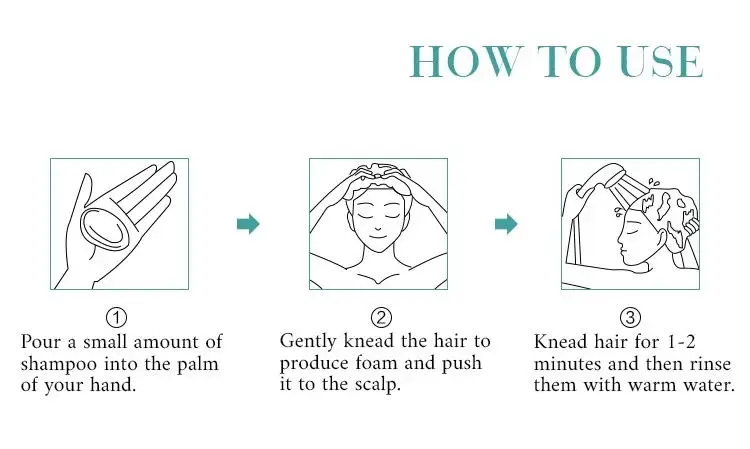 HOW TO USE

①
Pour a small amount of shampoo into the palm of your hand.

②
Gently knead the hair to produce foam and push it to the scalp.

③
Knead hair for 1-2 minutes and then rinse them with warm water.