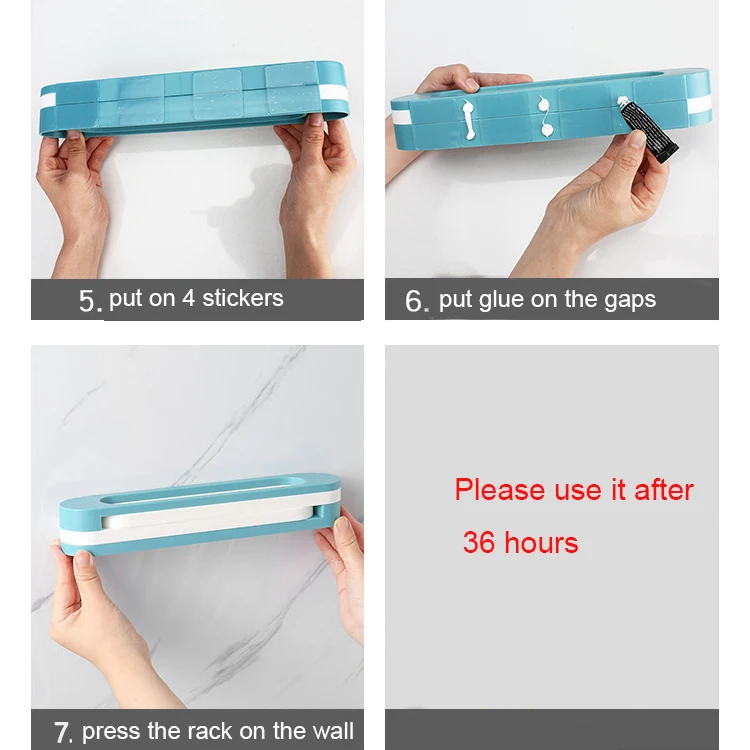 5. put on 4 stickers

6. put glue on the gaps

7. press the rack on the wall

Please use it after 36 hours