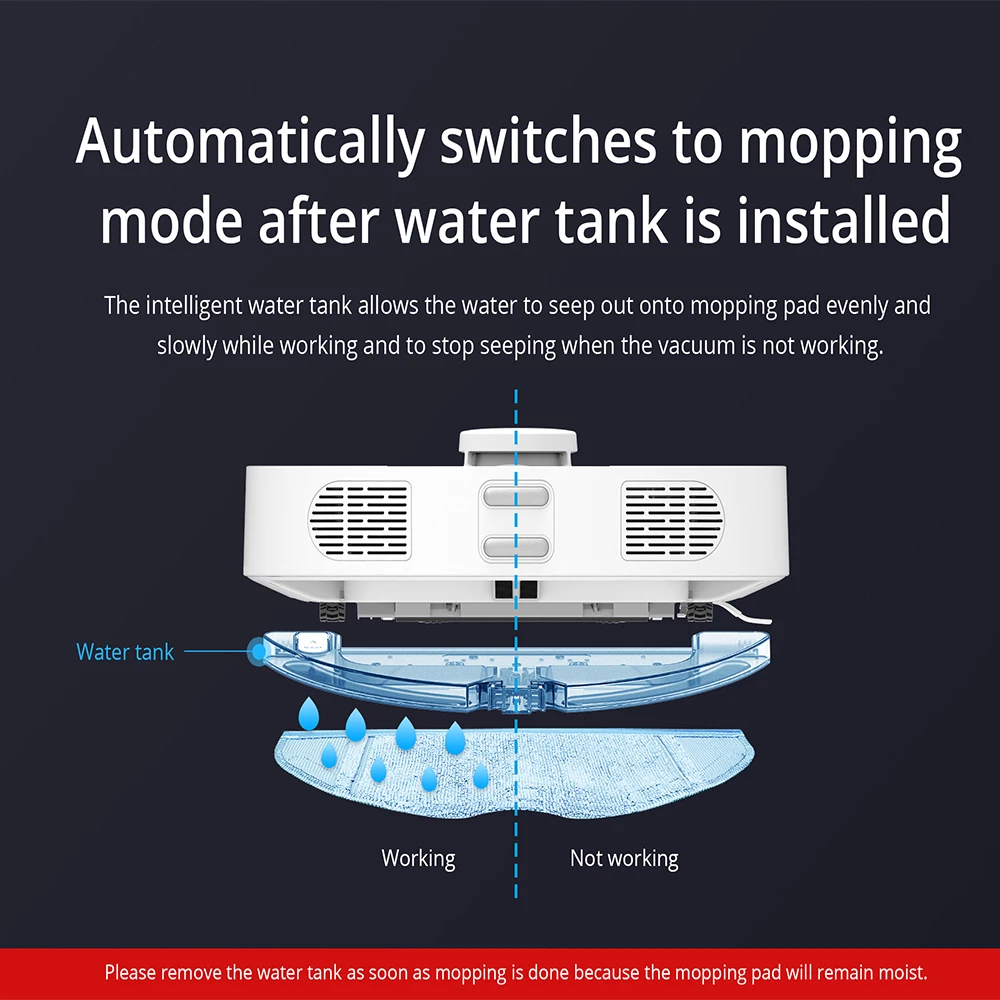 Automatically switches to mopping mode after water tank is installed

The intelligent water tank allows the water to seep out onto mopping pad evenly and slowly while working and to stop seeping when the vacuum is not working.

Water tank

Working

Not working

Please remove the water tank as soon as mopping is done because the mopping pad will remain moist.