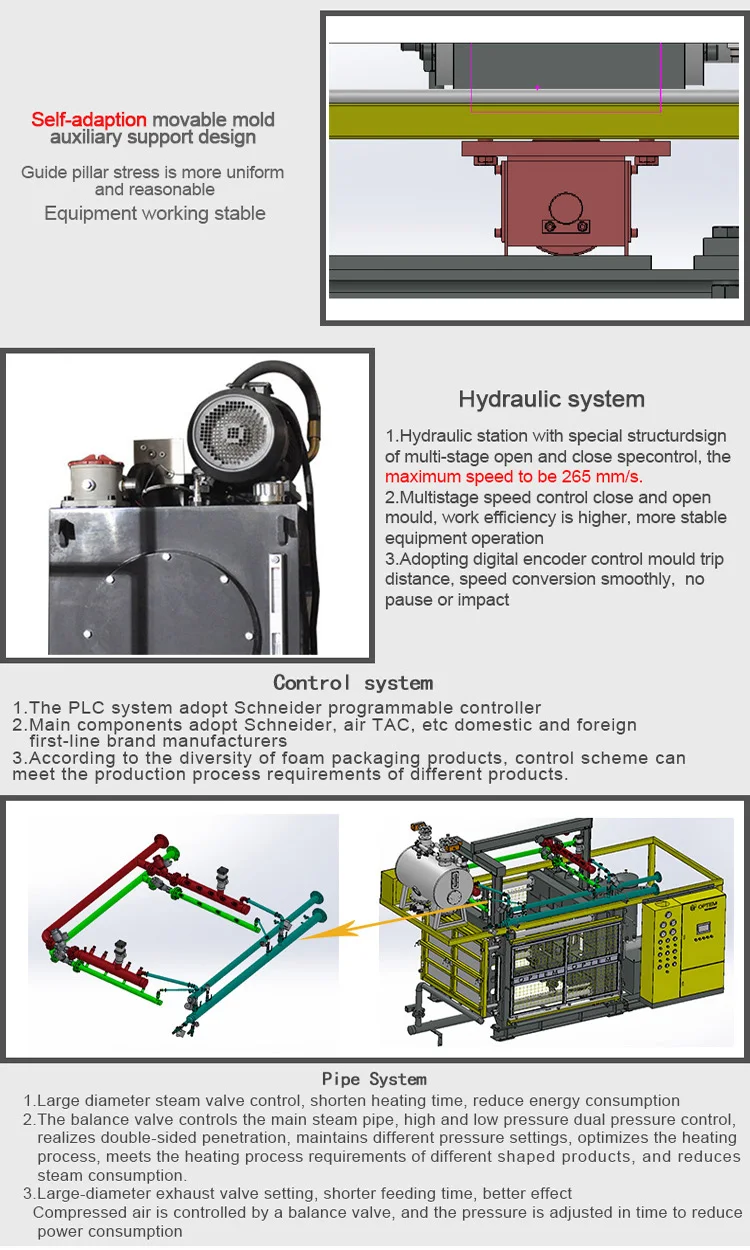 Self-adaption movable mold auxiliary support design

Guide pillar stress is more uniform and reasonable

Equipment working stable

Hydraulic system

1.Hydraulic station with special structurdsign of multi-stage open and close specontrol, the maximum speed to be 265 mm/s.
2.Multistage speed control close and open mould, work efficiency is higher, more stable equipment operation
3.Adopting digital encoder control mould trip distance, speed conversion smoothly, no pause or impact

Control system

1.The PLC system adopt Schneider programmable controller
2.Main components adopt Schneider, air TAC, etc domestic and foreign first-line brand manufacturers
3.According to the diversity of foam packaging products, control scheme can meet the production process requirements of different products.

OPTEM

Pipe System

1.Large diameter steam valve control, shorten heating time, reduce energy consumption
2.The balance valve controls the main steam pipe, high and low pressure dual pressure control, realizes double-sided penetration, maintains different pressure settings, optimizes the heating process, meets the heating process requirements of different shaped products, and reduces steam consumption.
3.Large-diameter exhaust valve setting, shorter feeding time, better effect
Compressed air is controlled by a balance valve, and the pressure is adjusted in time to reduce power consumption