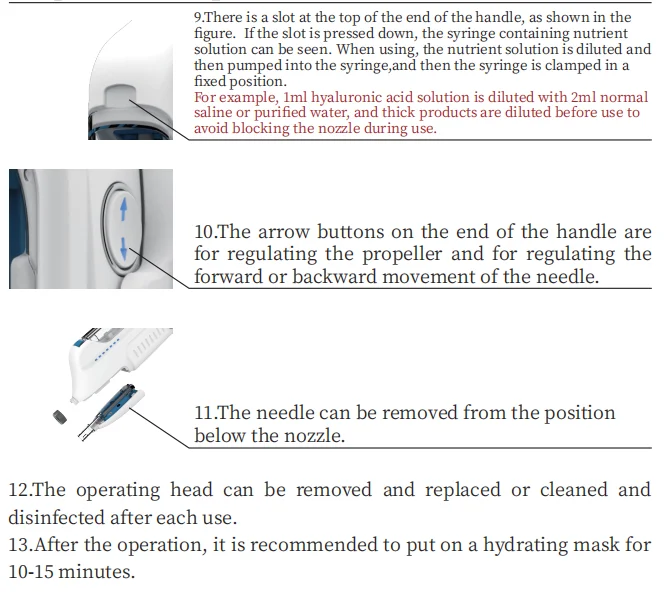 9.There is a slot at the top of the end of the handle, as shown in the figure. If the slot is pressed down, the syringe containing nutrient solution can be seen. When using, the nutrient solution is diluted and then pumped into the syringe,and then the syringe is clamped in a fixed position.
For example, 1ml hyaluronic acid solution is diluted with 2ml normal saline or purified water, and thick products are diluted before use to avoid blocking the nozzle during use.

10.The arrow buttons on the end of the handle are for regulating the propeller and for regulating the forward or backward movement of the needle.

11.The needle can be removed from the position below the nozzle.

12.The operating head can be removed and replaced or cleaned and disinfected after each use.
13.After the operation, it is recommended to put on a hydrating mask for 10-15 minutes.