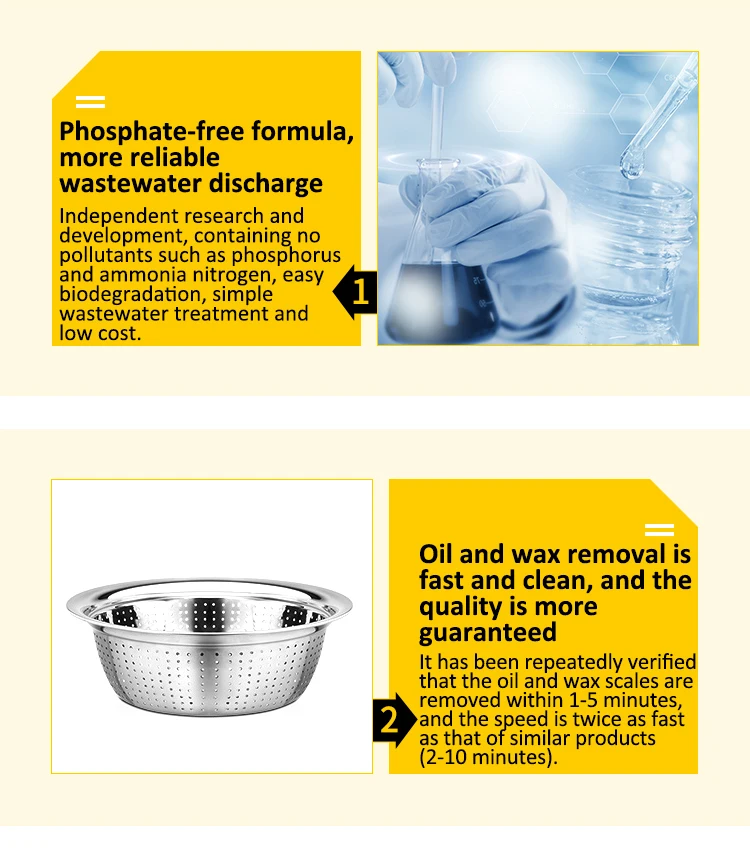 Phosphate-free formula, more reliable wastewater discharge

Independent research and development, containing no pollutants such as phosphorus and ammonia nitrogen, easy biodegradation, simple wastewater treatment and low cost.

1

Oil and wax removal is fast and clean, and the quality is more guaranteed

It has been repeatedly verified that the oil and wax scales are removed within 1-5 minutes, and the speed is twice as fast as that of similar products (2-10 minutes).

2