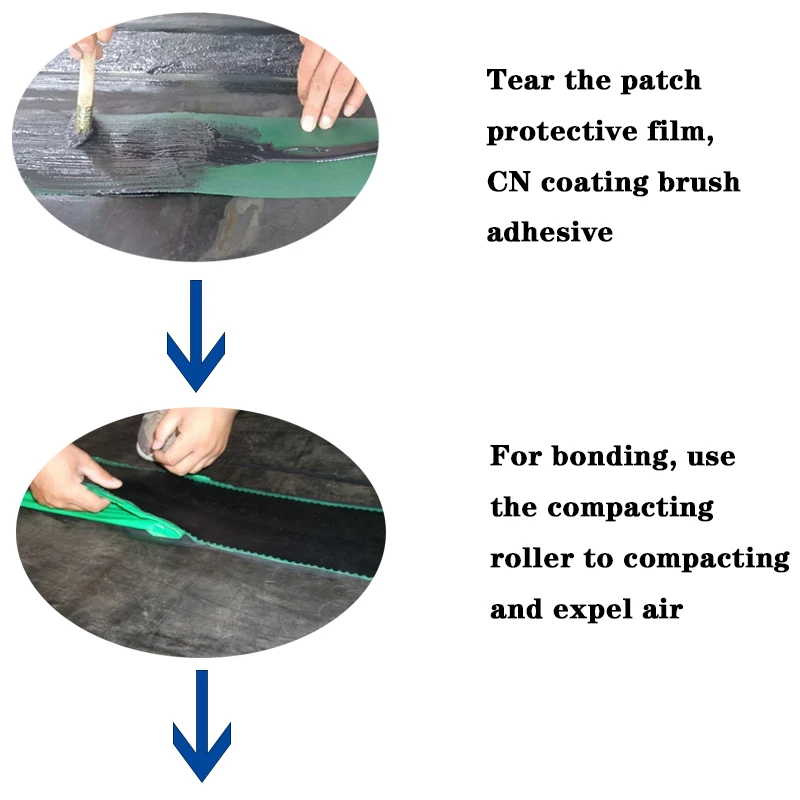 Tear the patch protective film, CN coating brush adhesive

For bonding, use the compacting roller to compacting and expel air