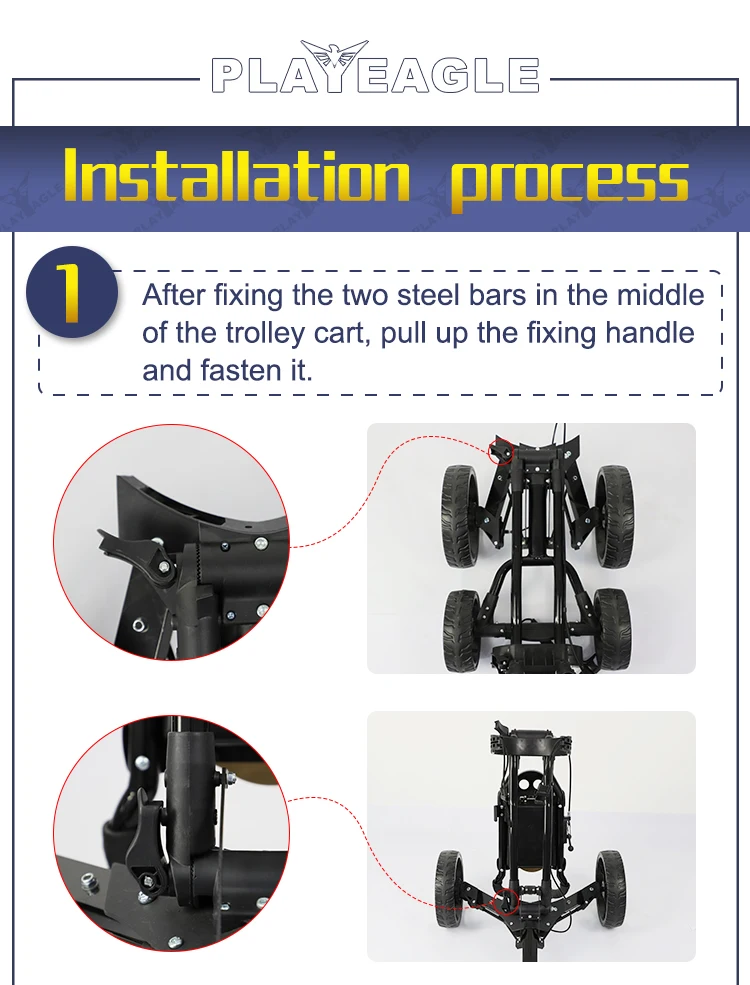 PLAYEAGLE

Installation process

1

After fixing the two steel bars in the middle of the trolley cart, pull up the fixing handle and fasten it.