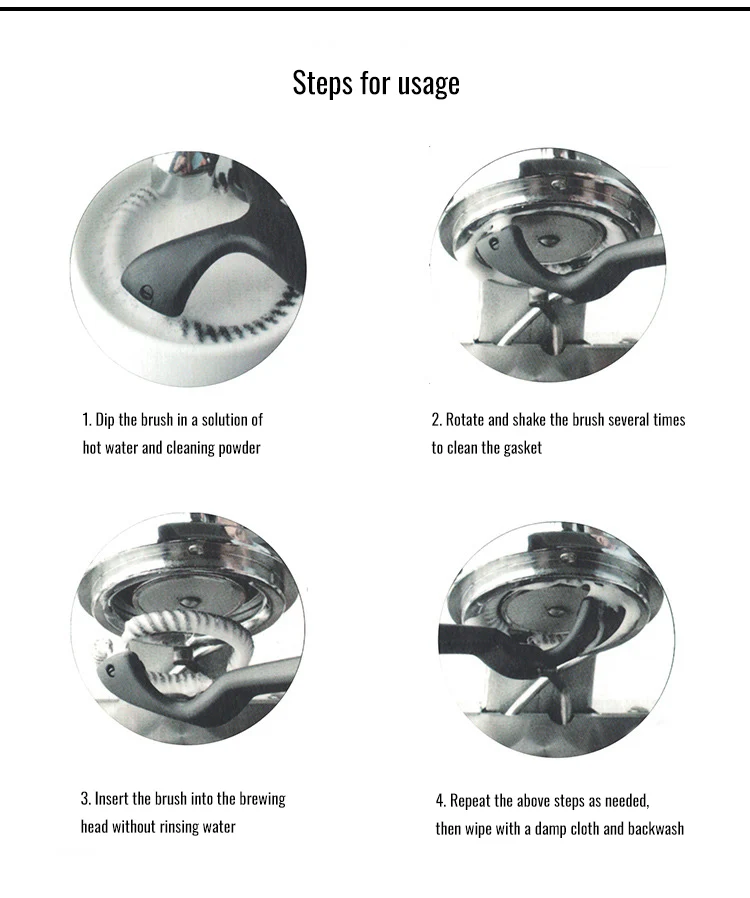 Steps for usage

1. Dip the brush in a solution of hot water and cleaning powder

2. Rotate and shake the brush several times to clean the gasket

3. Insert the brush into the brewing head without rinsing water

4. Repeat the above steps as needed, then wipe with a damp cloth and backwash