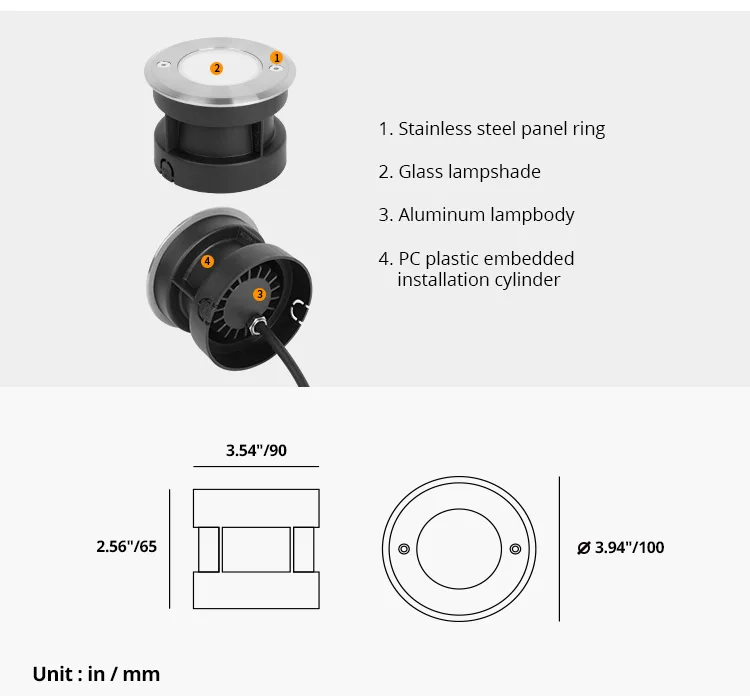 2
1
4
3

1. Stainless steel panel ring

2. Glass lampshade

3. Aluminum lampbody

4. PC plastic embedded installation cylinder

3.54"/90

2.56"/65

Ø 3.94"/100

Unit : in / mm