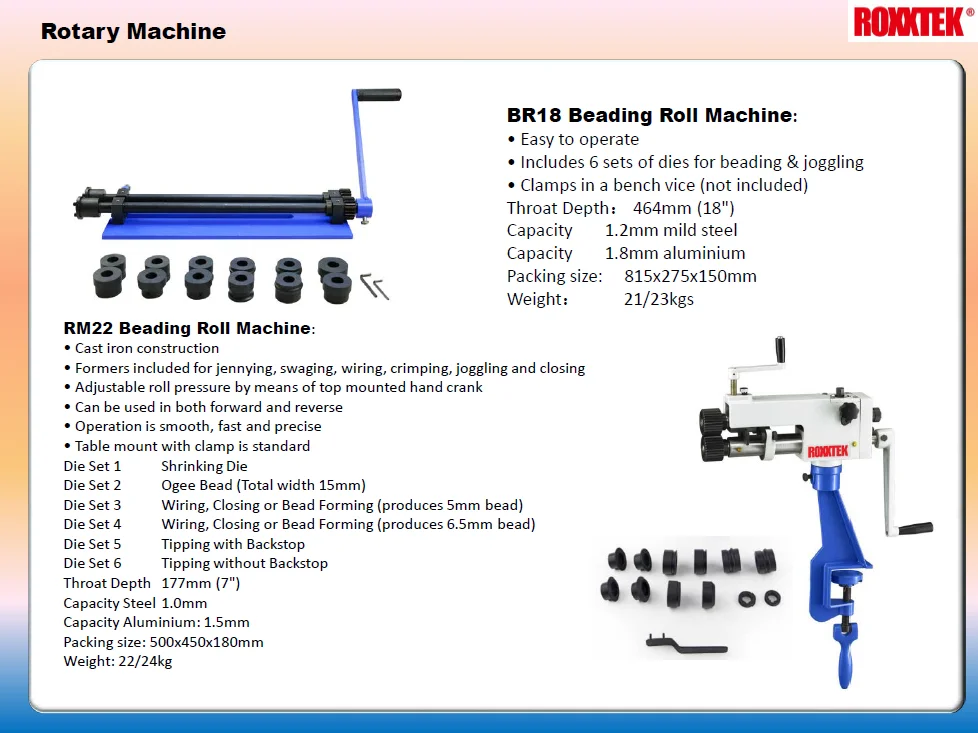 Rotary Machine

ROXXTEK®

BR18 Beading Roll Machine:
• Easy to operate
• Includes 6 sets of dies for beading & joggling
• Clamps in a bench vice (not included)
Throat Depth: 464mm (18")
Capacity 1.2mm mild steel
Capacity 1.8mm aluminium
Packing size: 815x275x150mm
Weight: 21/23kgs

RM22 Beading Roll Machine:
• Cast iron construction
• Formers included for jennying, swaging, wiring, crimping, joggling and closing
• Adjustable roll pressure by means of top mounted hand crank
• Can be used in both forward and reverse
• Operation is smooth, fast and precise
• Table mount with clamp is standard
Die Set 1 Shrinking Die
Die Set 2 Ogee Bead (Total width 15mm)
Die Set 3 Wiring, Closing or Bead Forming (produces 5mm bead)
Die Set 4 Wiring, Closing or Bead Forming (produces 6.5mm bead)
Die Set 5 Tipping with Backstop
Die Set 6 Tipping without Backstop
Throat Depth 177mm (7")
Capacity Steel 1.0mm
Capacity Aluminium: 1.5mm
Packing size: 500x450x180mm
Weight: 22/24kg

ROXXTEK