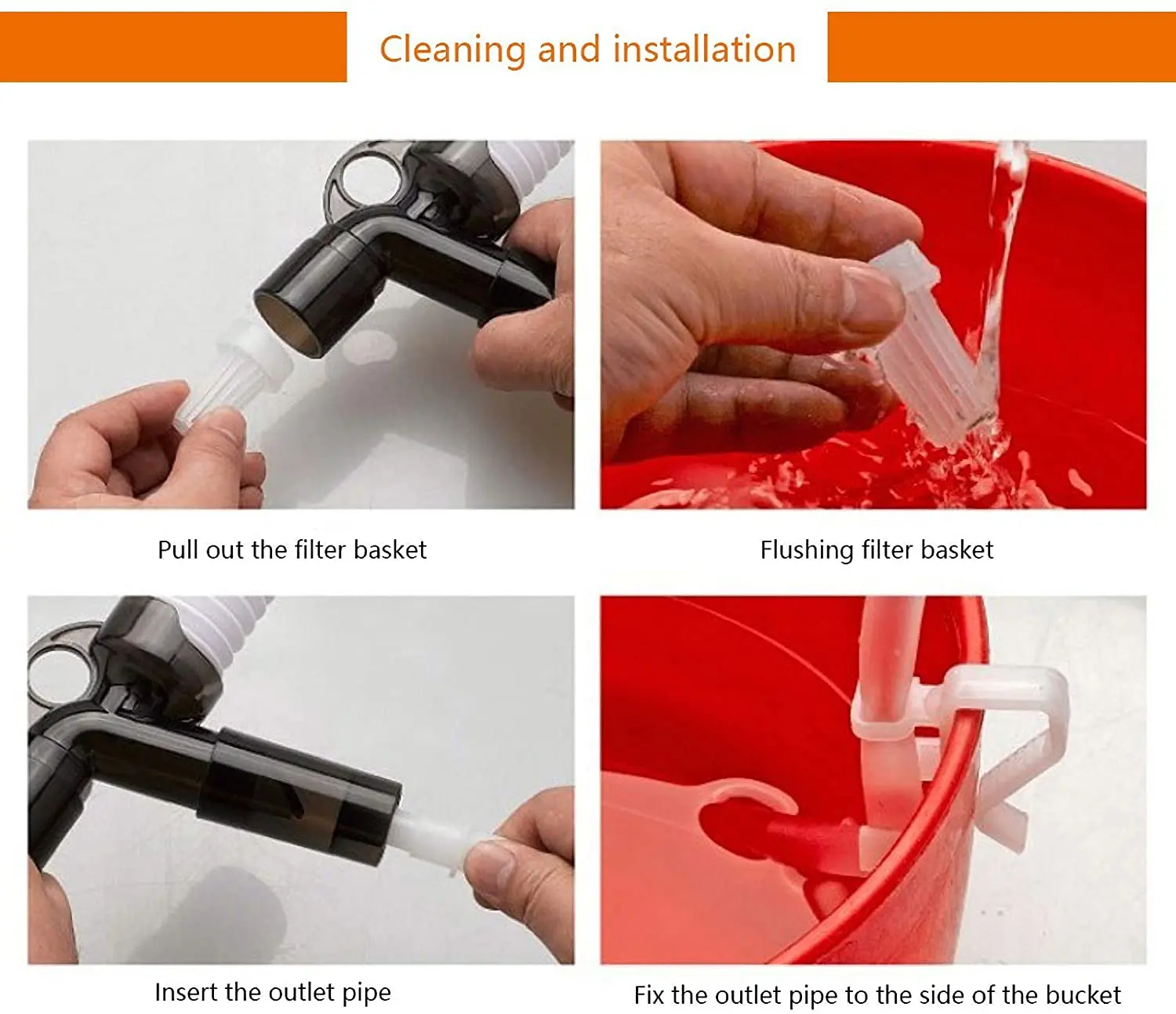 Cleaning and installation

Pull out the filter basket

Flushing filter basket

Insert the outlet pipe

Fix the outlet pipe to the side of the bucket