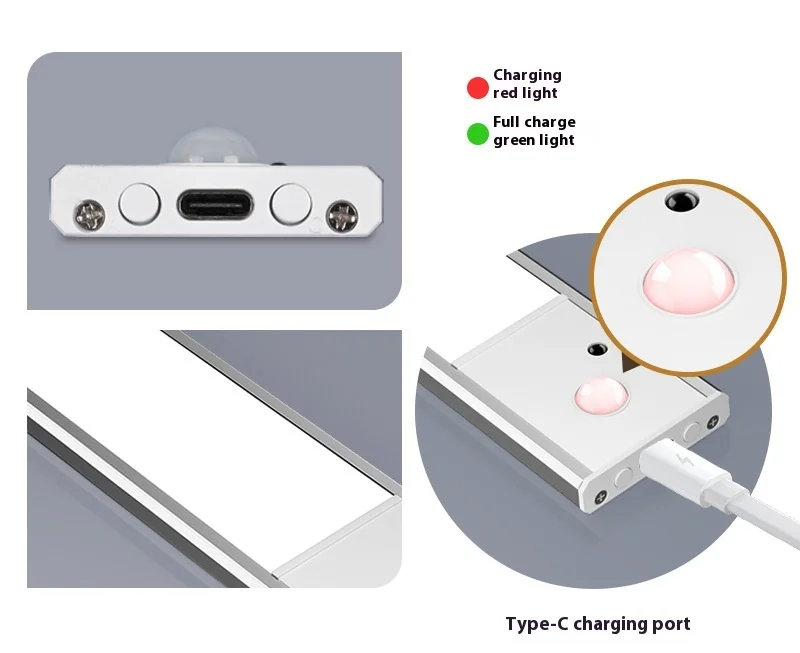 Charging red light

Full charge green light

Type-C charging port