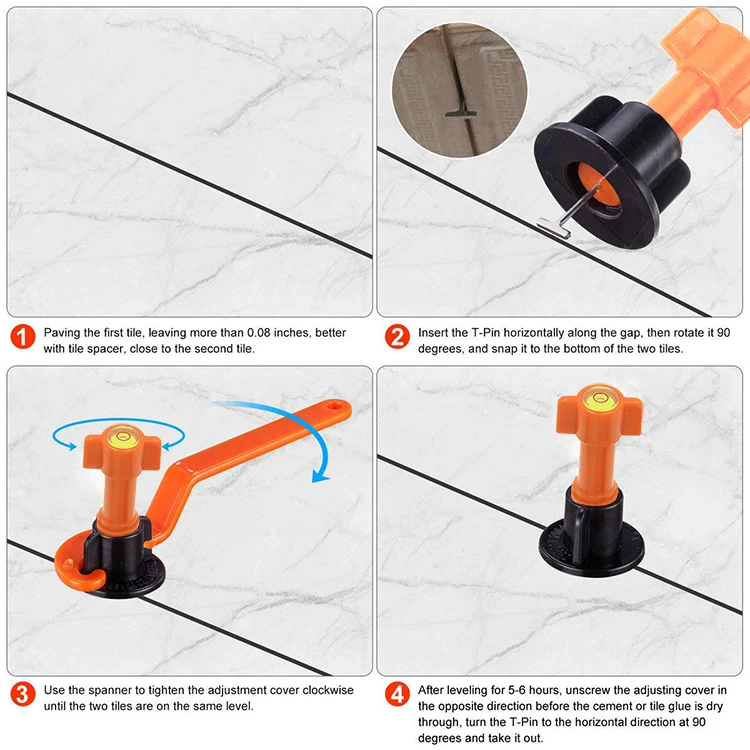 1 Paving the first tile, leaving more than 0.08 inches, better with tile spacer, close to the second tile.

2 Insert the T-Pin horizontally along the gap, then rotate it 90 degrees, and snap it to the bottom of the two tiles.

3 Use the spanner to tighten the adjustment cover clockwise until the two tiles are on the same level.

4 After leveling for 5-6 hours, unscrew the adjusting cover in the opposite direction before the cement or tile glue is dry through, turn the T-Pin to the horizontal direction at 90 degrees and take it out.