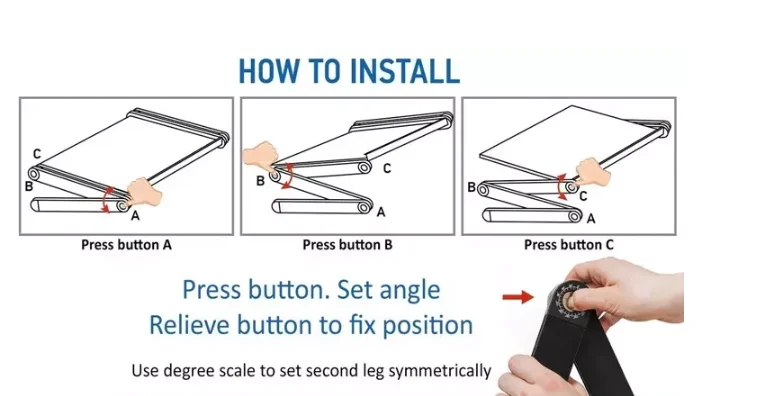 HOW TO INSTALL

C
B
A
Press button A

B
C
A
Press button B

B
C
A
Press button C

Press button. Set angle
Relieve button to fix position

Use degree scale to set second leg symmetrically