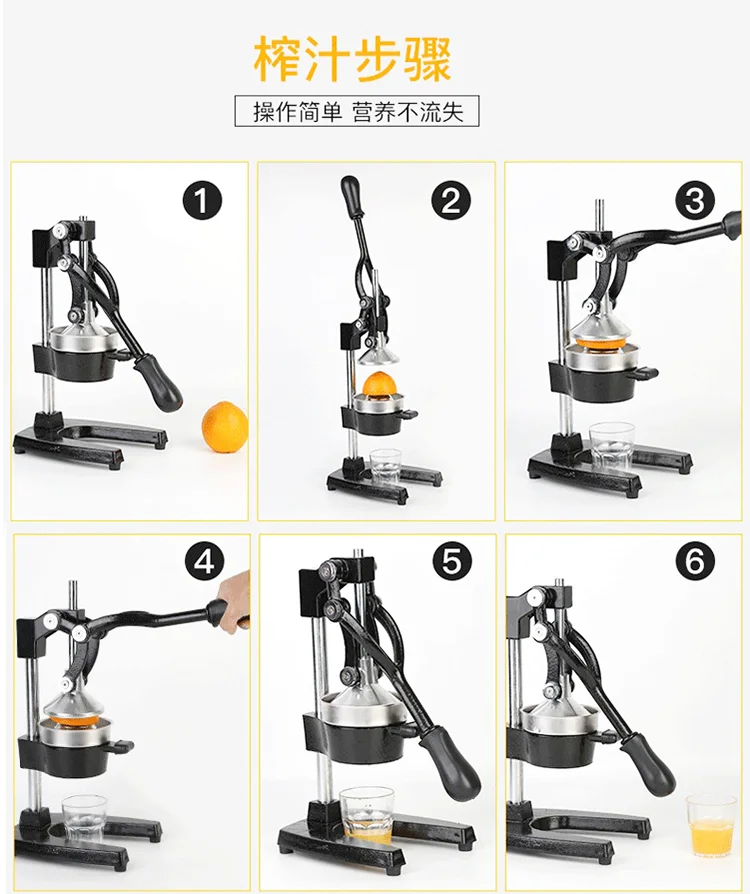 榨汁步骤

操作简单 营养不流失

1

2

3

4

5

6