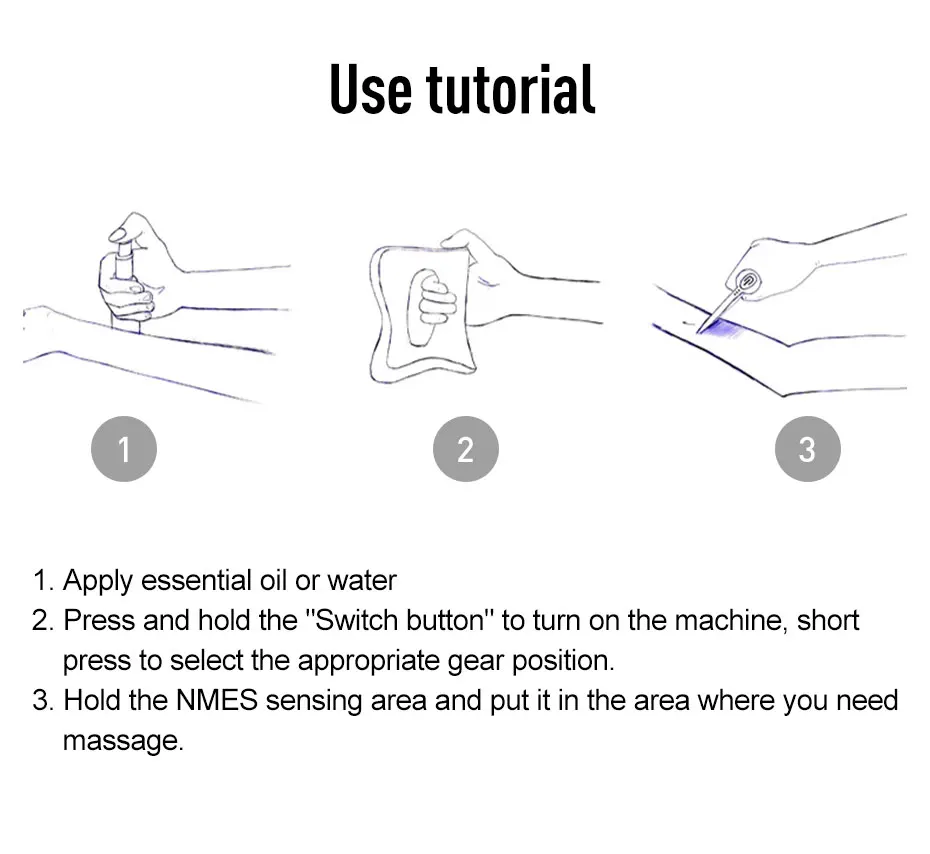 Use tutorial

1

2

3

1. Apply essential oil or water
2. Press and hold the "Switch button" to turn on the machine, short press to select the appropriate gear position.
3. Hold the NMES sensing area and put it in the area where you need massage.