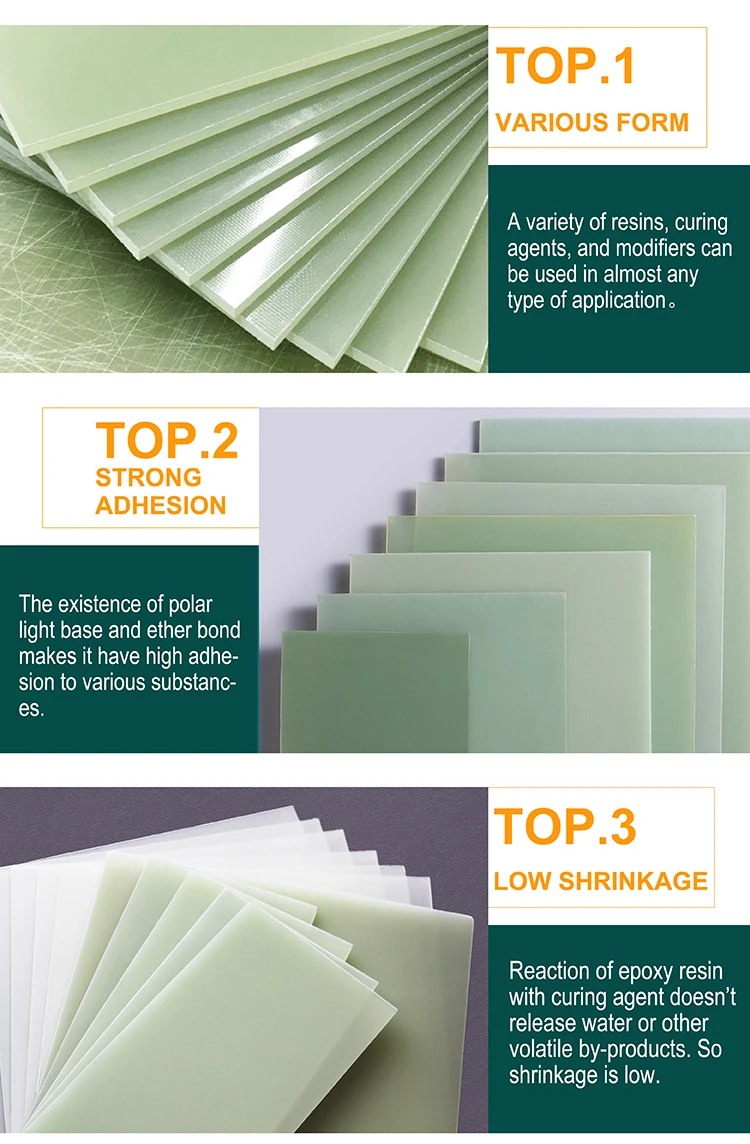 TOP.1
VARIOUS FORM

A variety of resins, curing agents, and modifiers can be used in almost any type of application。

TOP.2
STRONG ADHESION

The existence of polar light base and ether bond makes it have high adhesion to various substances.

TOP.3
LOW SHRINKAGE

Reaction of epoxy resin with curing agent doesn't release water or other volatile by-products. So shrinkage is low.