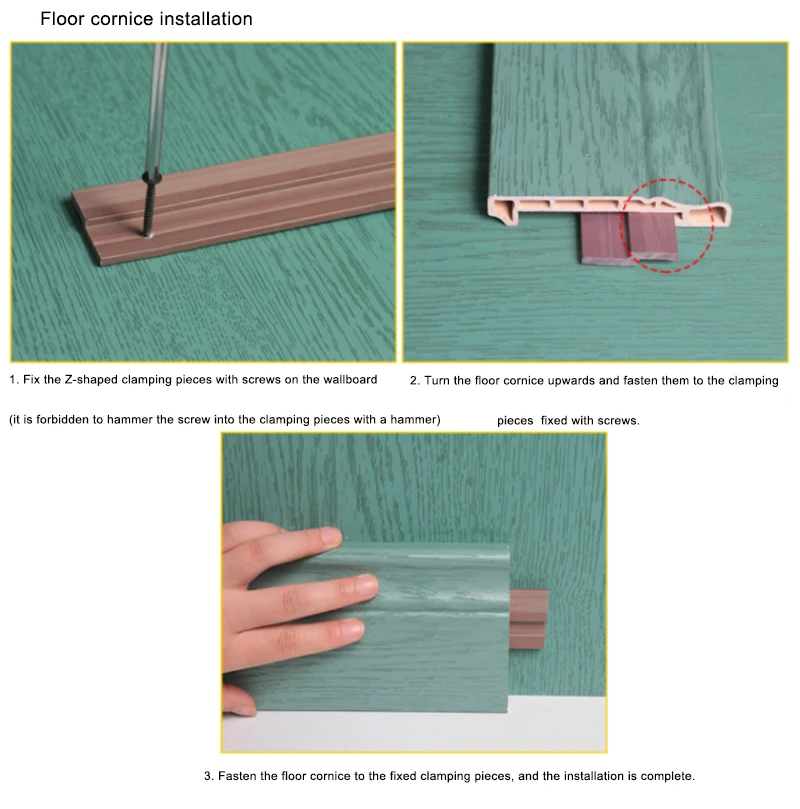 Floor cornice installation

1. Fix the Z-shaped clamping pieces with screws on the wallboard

(it is forbidden to hammer the screw into the clamping pieces with a hammer)

2. Turn the floor cornice upwards and fasten them to the clamping pieces fixed with screws.

3. Fasten the floor cornice to the fixed clamping pieces, and the installation is complete.