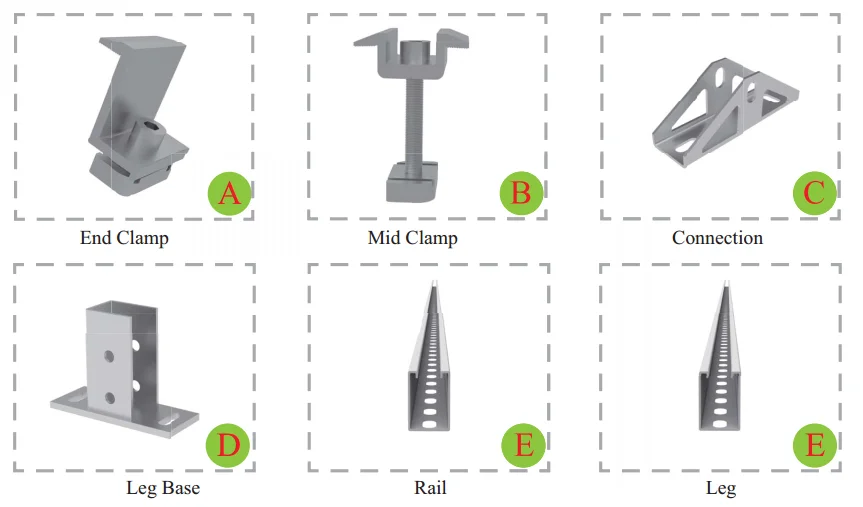 A
End Clamp

B
Mid Clamp

C
Connection

D
Leg Base

E
Rail

E
Leg