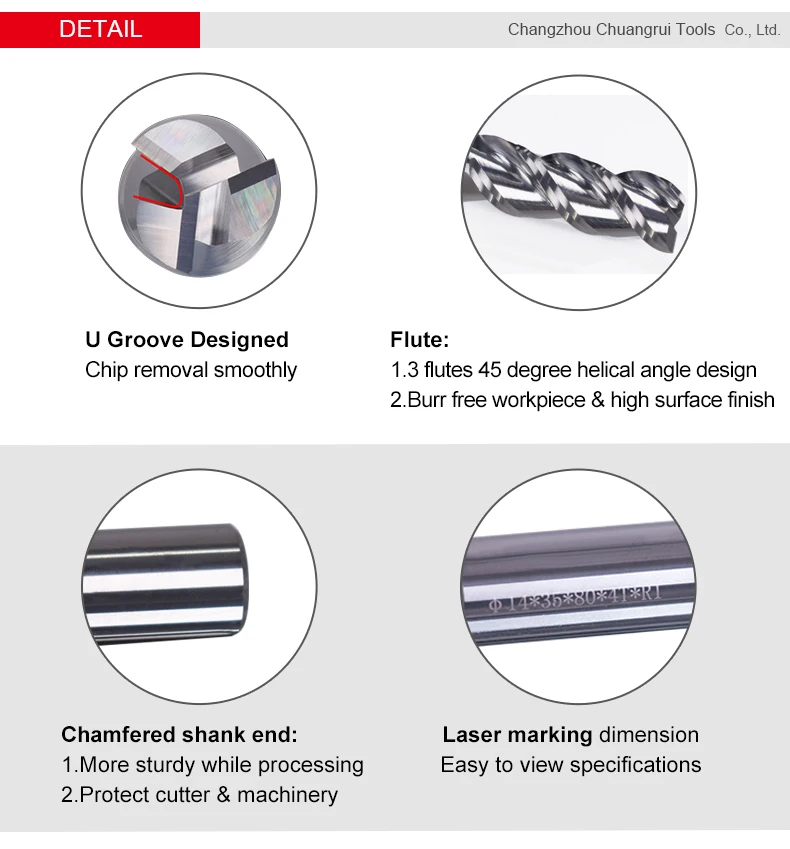 DETAIL

Changzhou Chuangrui Tools Co., Ltd.

U Groove Designed
Chip removal smoothly

Flute:
1.3 flutes 45 degree helical angle design
2.Burr free workpiece & high surface finish

Φ14*35*80*4T*R1

Chamfered shank end:
1.More sturdy while processing
2.Protect cutter & machinery

Laser marking dimension
Easy to view specifications