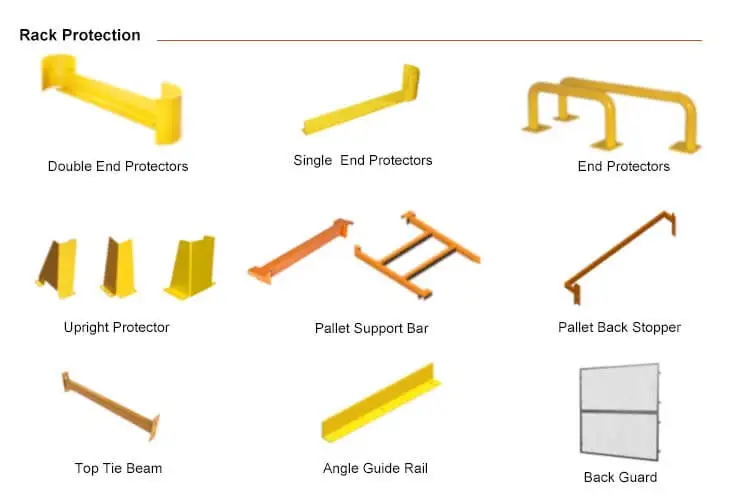 Rack Protection

Double End Protectors

Single  End Protectors

End Protectors

Upright Protector

Pallet Support Bar

Pallet Back Stopper

Top Tie Beam

Angle Guide Rail

Back Guard