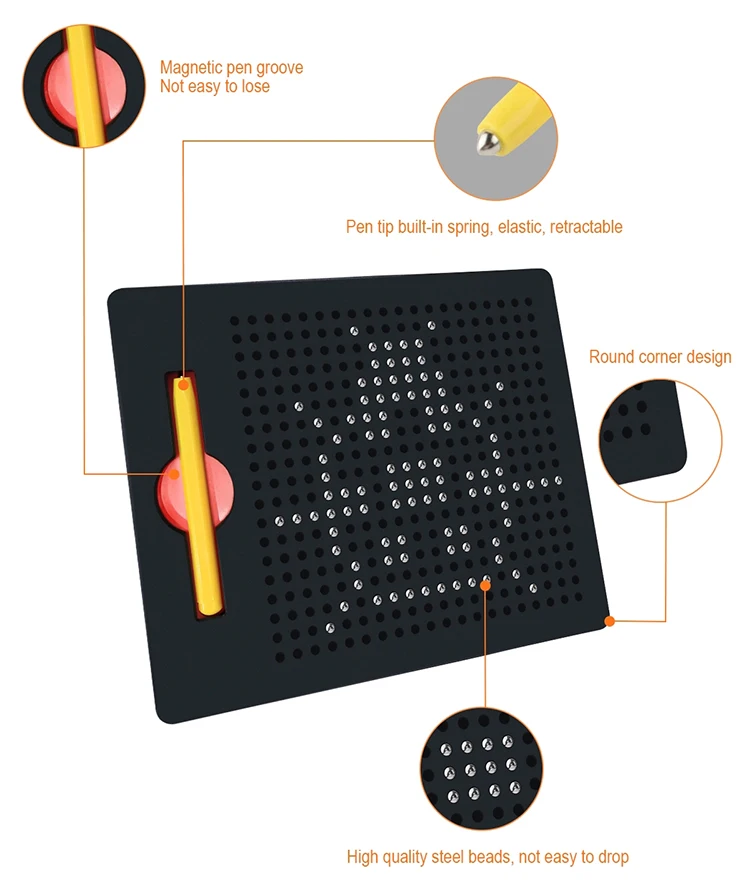 Magnetic pen groove
Not easy to lose

Pen tip built-in spring, elastic, retractable

Round corner design

High quality steel beads, not easy to drop