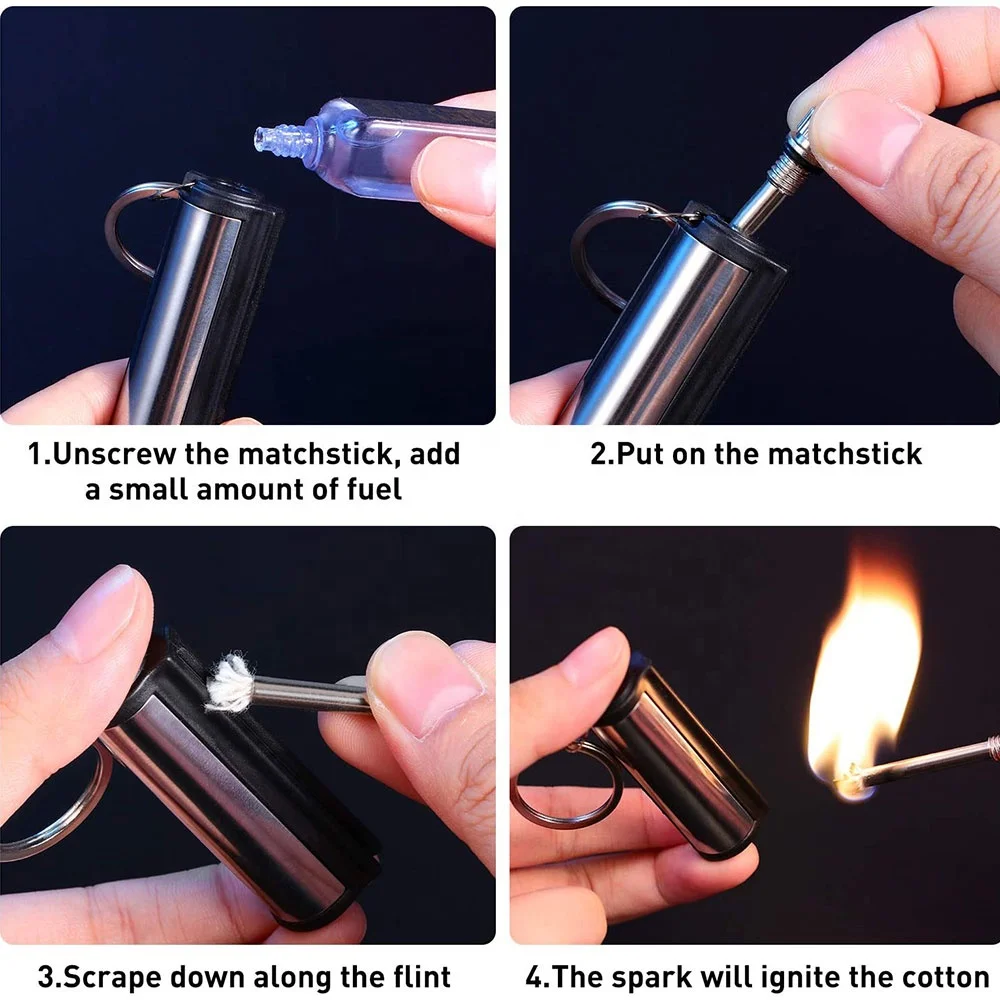 1.Unscrew the matchstick, add a small amount of fuel

2.Put on the matchstick

3.Scrape down along the flint

4.The spark will ignite the cotton