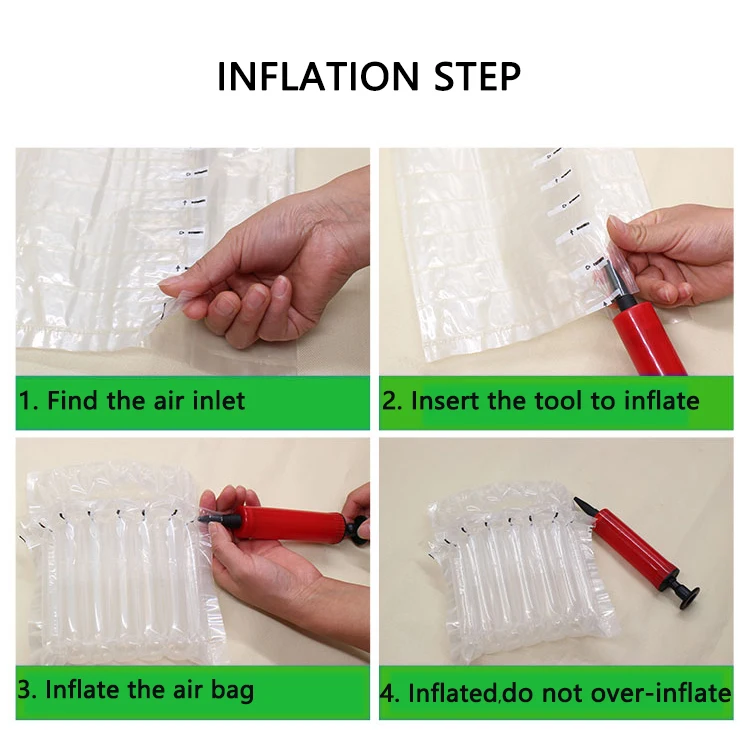 INFLATION STEP

1. Find the air inlet

2. Insert the tool to inflate

3. Inflate the air bag

4. Inflated,do not over-inflate