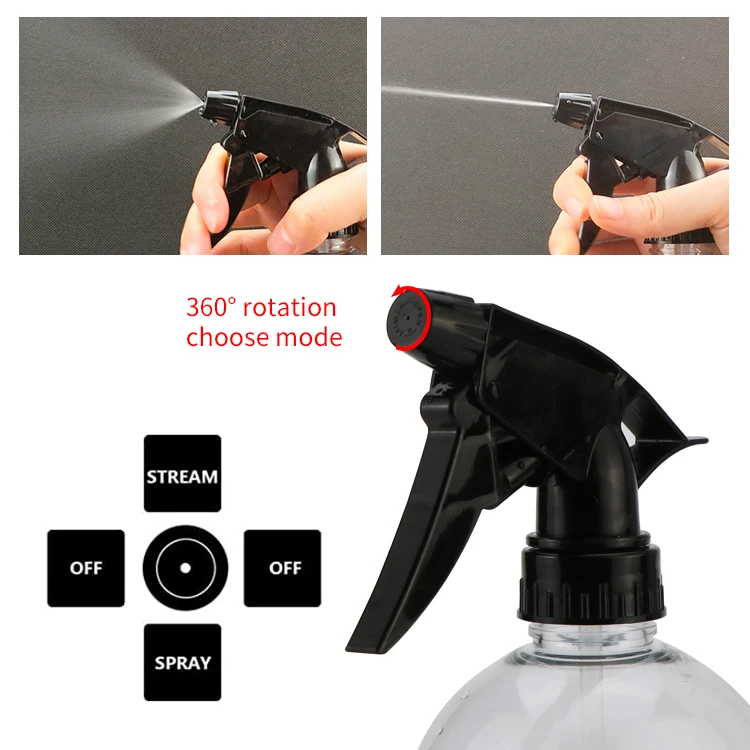 360° rotation
choose mode

STREAM

OFF

OFF

SPRAY