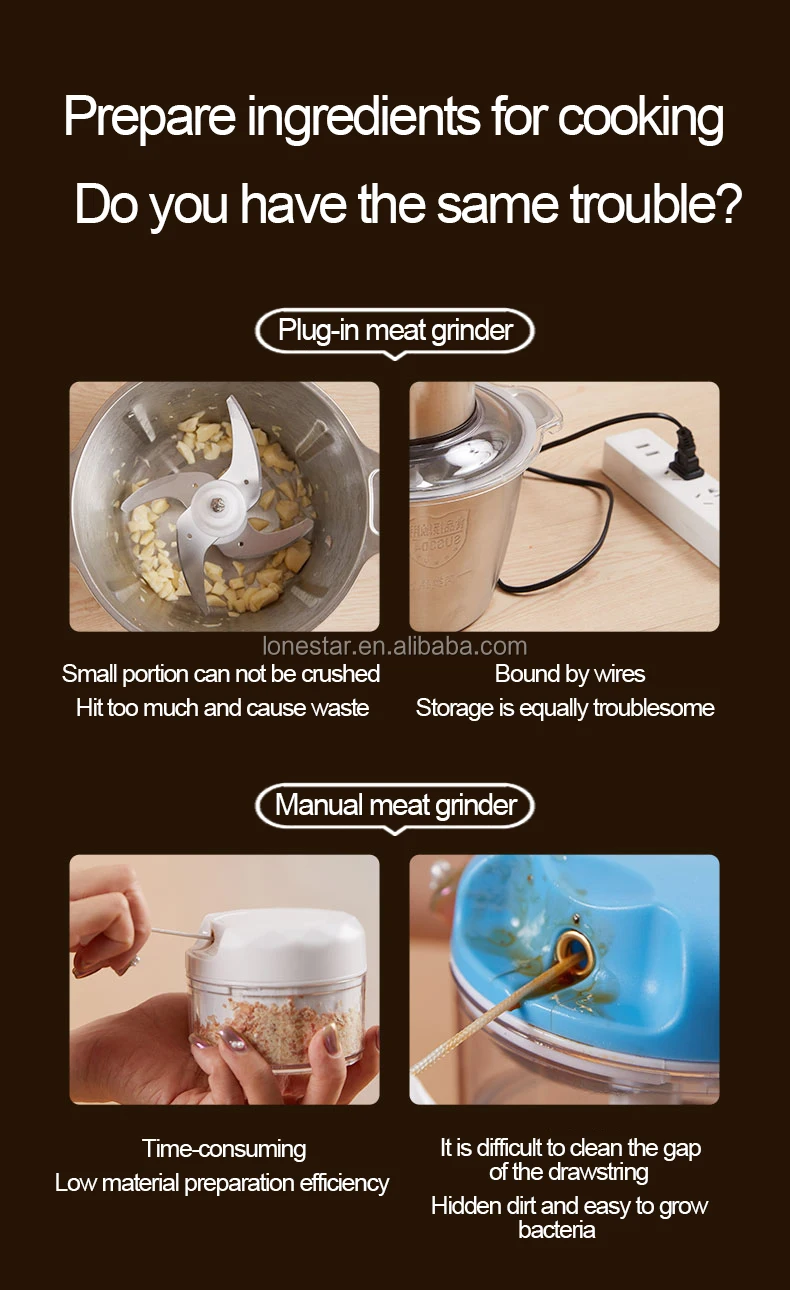 Prepare ingredients for cooking

Do you have the same trouble?

Plug-in meat grinder

lonestar.en.alibaba.com

Small portion can not be crushed
Hit too much and cause waste

Bound by wires
Storage is equally troublesome

Manual meat grinder

Time-consuming
Low material preparation efficiency

It is difficult to clean the gap of the drawstring
Hidden dirt and easy to grow bacteria