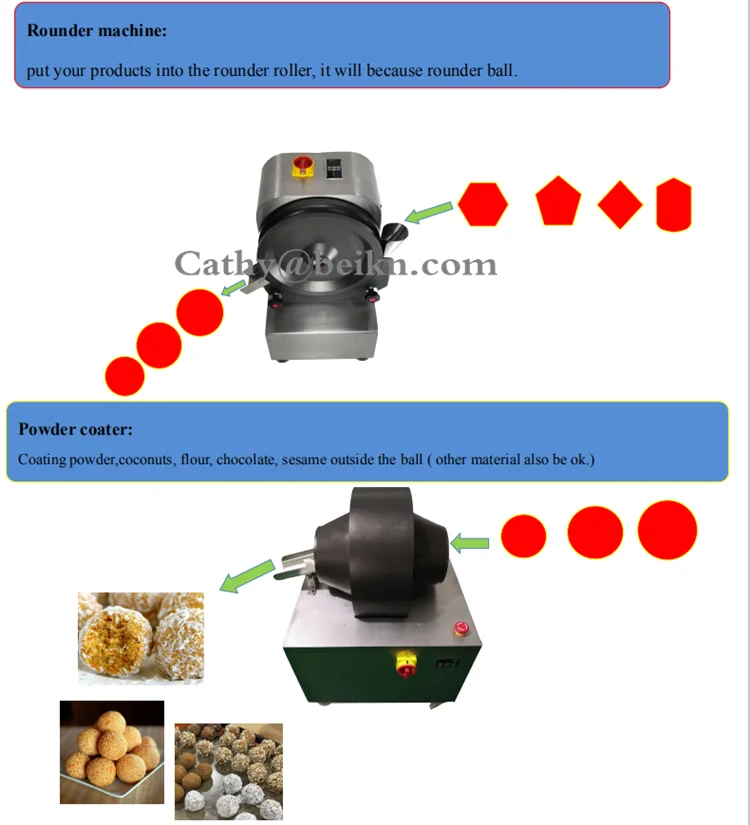 Rounder machine:

put your products into the rounder roller, it will because rounder ball.

Cathy@beikn.com

Powder coater:

Coating powder,coconuts, flour, chocolate, sesame outside the ball ( other material also be ok.)