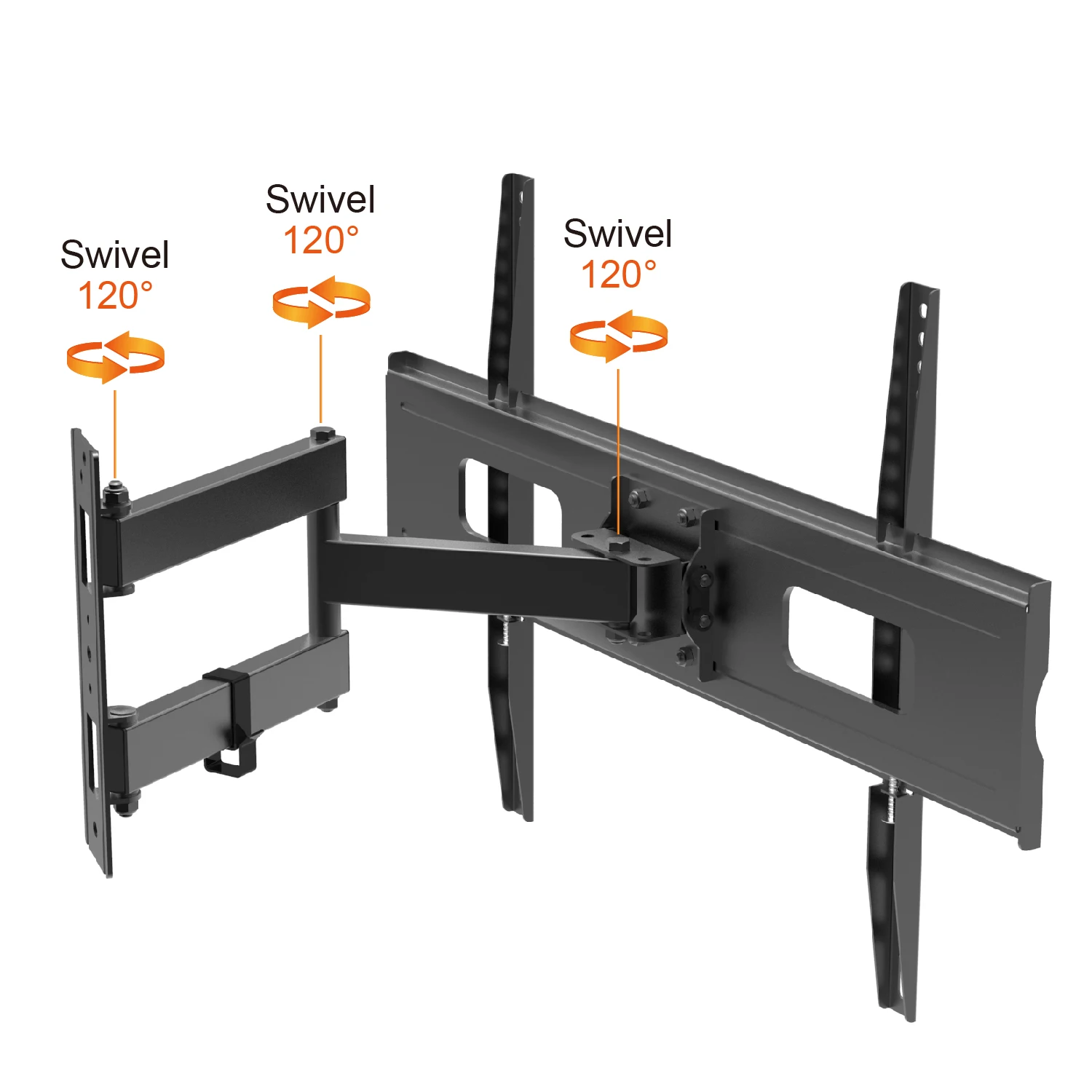 Swivel
120°

Swivel
120°

Swivel
120°