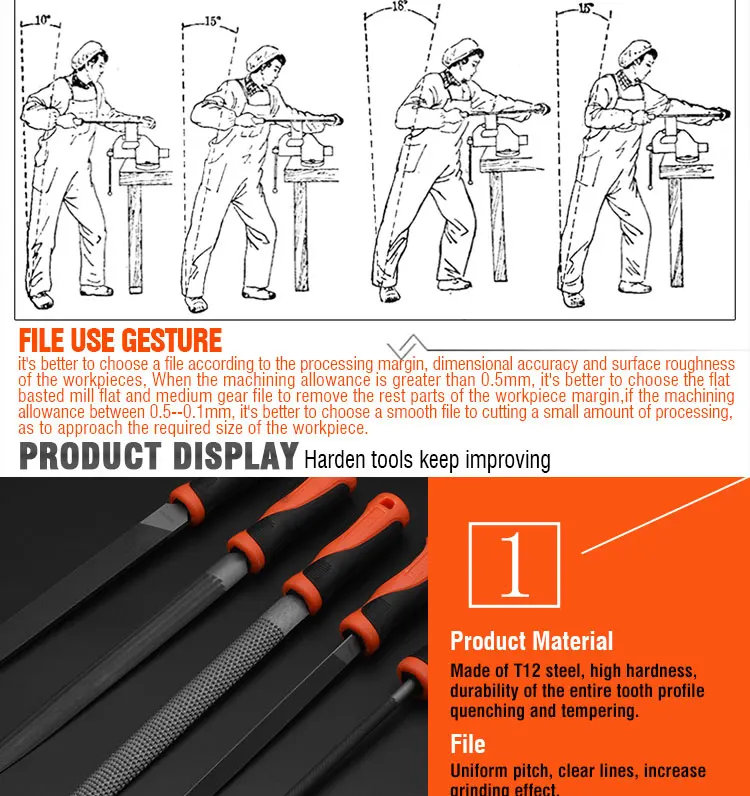 10°

15°

18°

15°

FILE USE GESTURE
it's better to choose a file according to the processing margin, dimensional accuracy and surface roughness of the workpieces, When the machining allowance is greater than 0.5mm, it's better to choose the flat basted mill flat and medium gear file to remove the rest parts of the workpiece margin,if the machining allowance between 0.5--0.1mm, it's better to choose a smooth file to cutting a small amount of processing, as to approach the required size of the workpiece.

PRODUCT DISPLAY Harden tools keep improving

1

Product Material
Made of T12 steel, high hardness, durability of the entire tooth profile quenching and tempering.

File
Uniform pitch, clear lines, increase grinding effect.