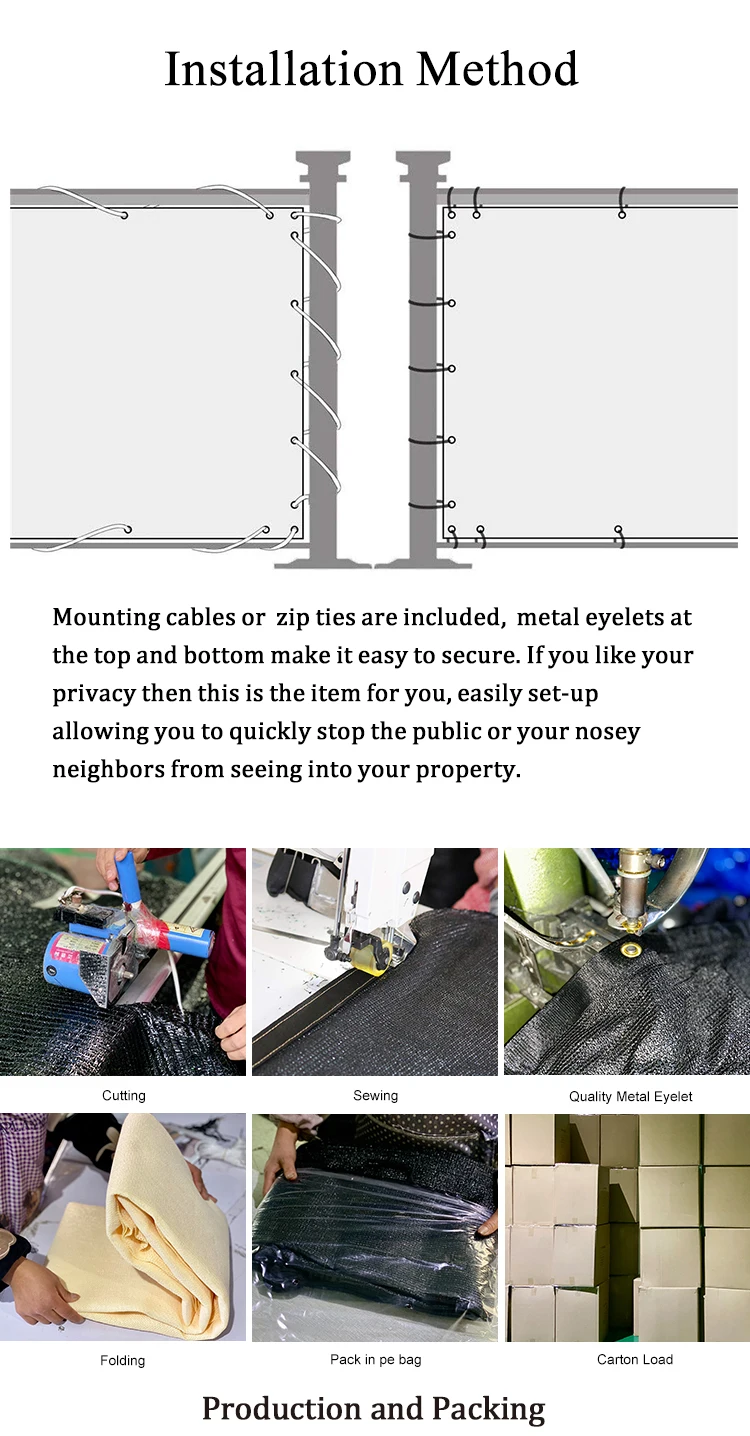 Installation Method

Mounting cables or zip ties are included, metal eyelets at the top and bottom make it easy to secure. If you like your privacy then this is the item for you, easily set-up allowing you to quickly stop the public or your nosey neighbors from seeing into your property.

Cutting

Sewing

Quality Metal Eyelet

Folding

Pack in pe bag

Carton Load

Production and Packing