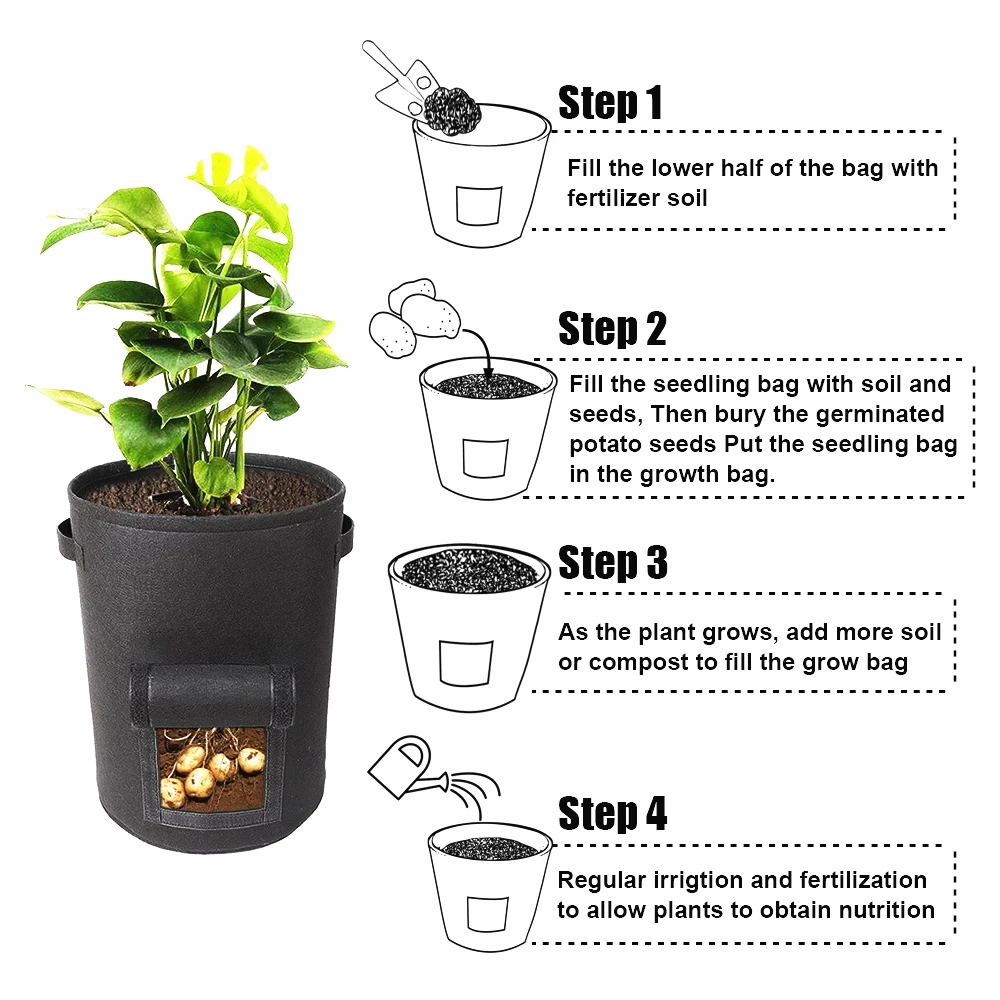 Step 1
Fill the lower half of the bag with fertilizer soil

Step 2
Fill the seedling bag with soil and seeds, Then bury the germinated potato seeds Put the seedling bag in the growth bag.

Step 3
As the plant grows, add more soil or compost to fill the grow bag

Step 4
Regular irrigtion and fertilization to allow plants to obtain nutrition